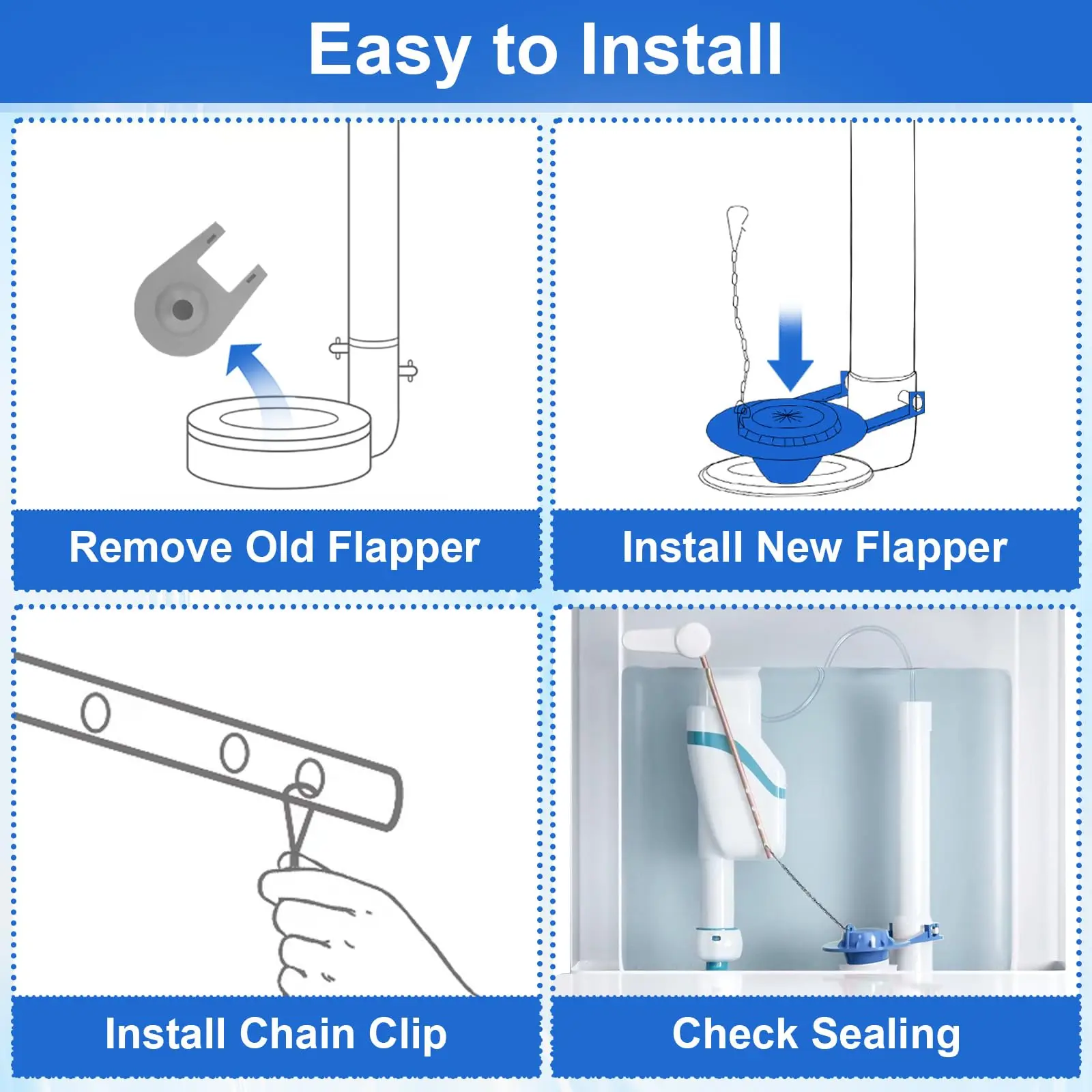 Easy to Install

Remove Old Flapper

Install New Flapper

Install Chain Clip

Check Sealing