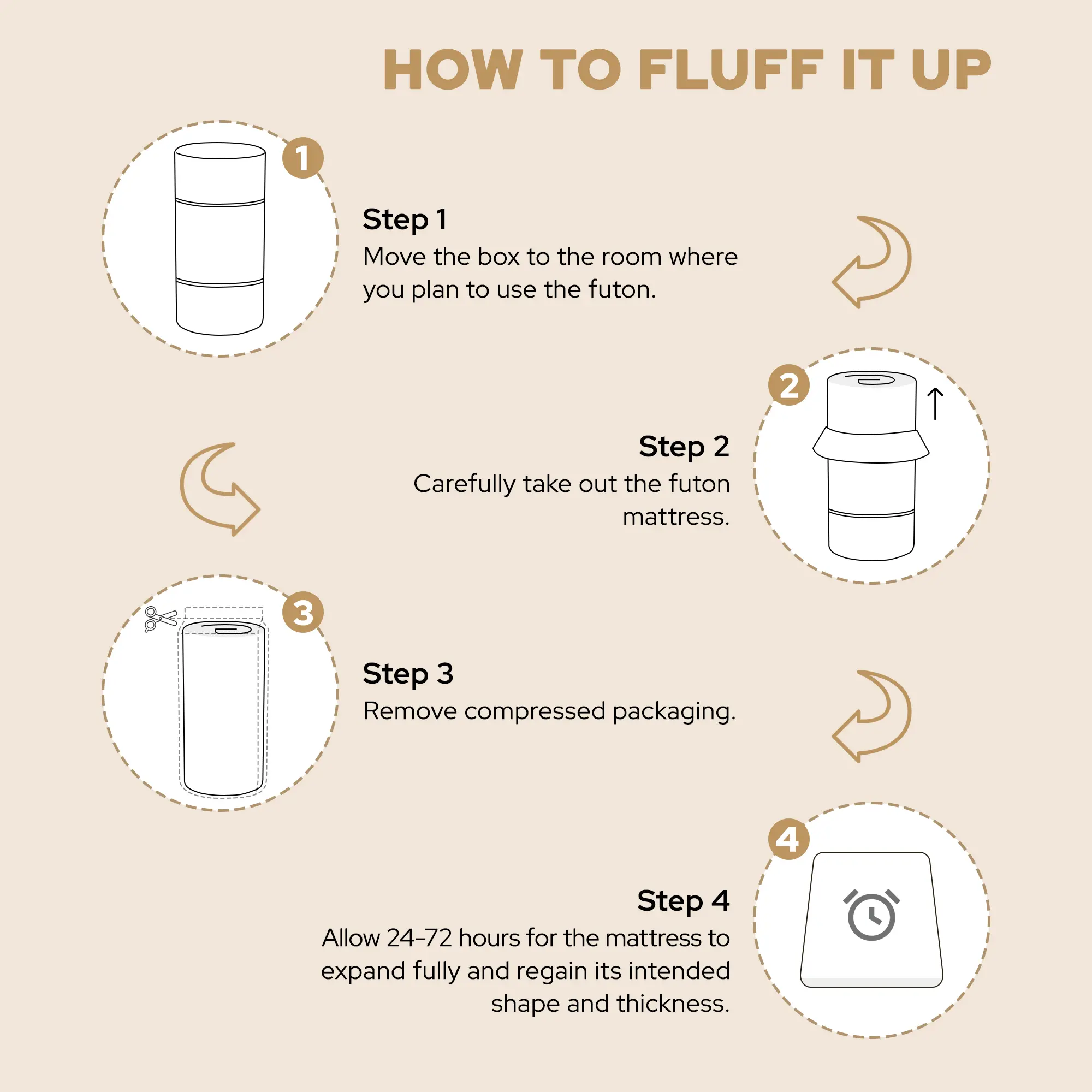 HOW TO FLUFF IT UP

1

Step 1
Move the box to the room where you plan to use the futon.

2

Step 2
Carefully take out the futon mattress.

3

Step 3
Remove compressed packaging.

4

Step 4
Allow 24-72 hours for the mattress to expand fully and regain its intended shape and thickness.