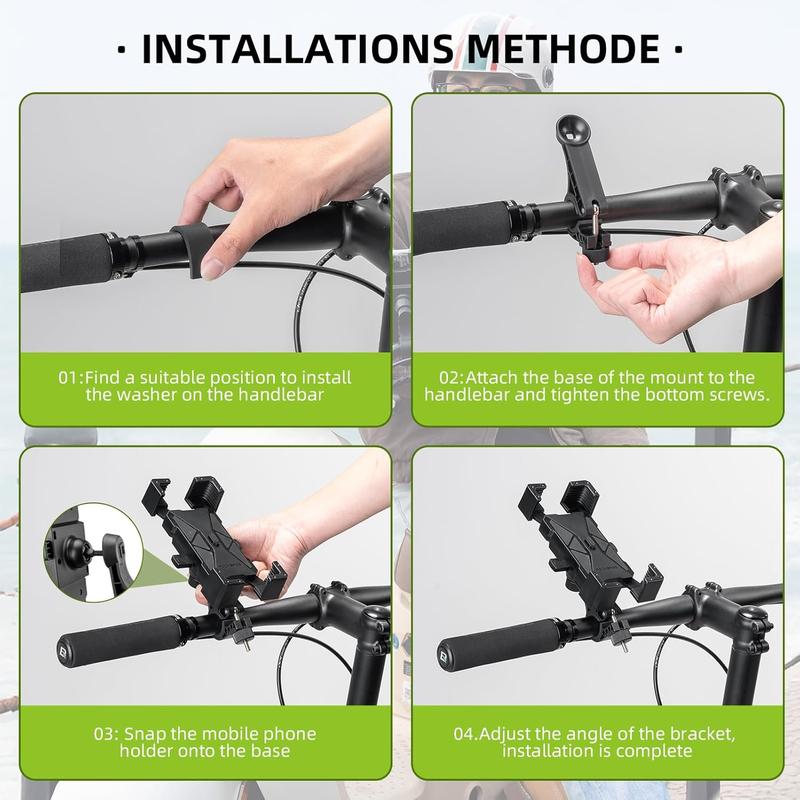 · INSTALLATIONS METHODE ·

01:Find a suitable position to install the washer on the handlebar

02:Attach the base of the mount to the handlebar and tighten the bottom screws.

03: Snap the mobile phone holder onto the base

04.Adjust the angle of the bracket, installation is complete