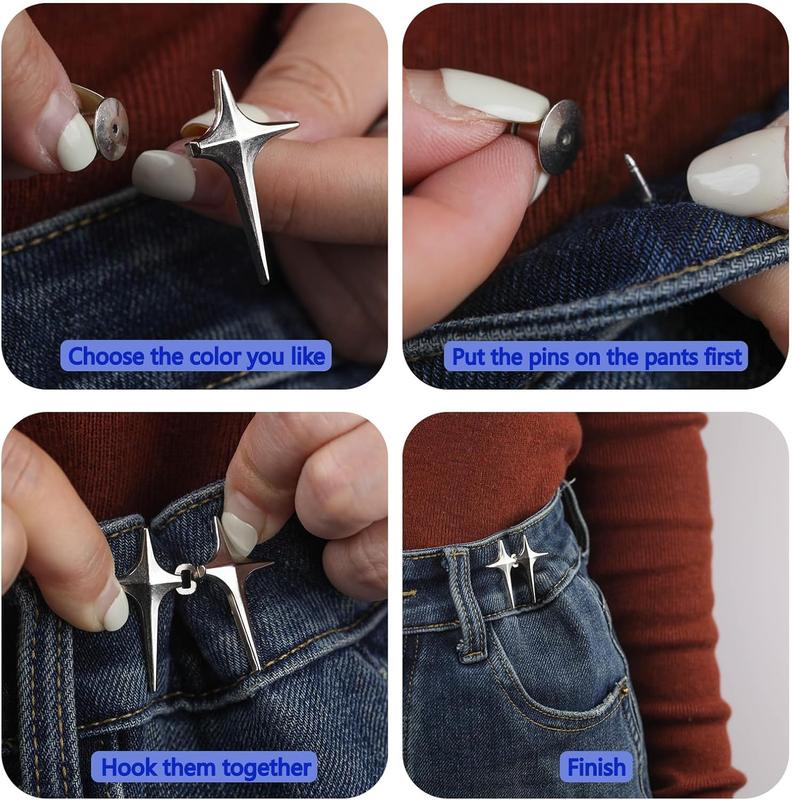 Choose the color you like

Put the pins on the pants first

Hook them together

Finish