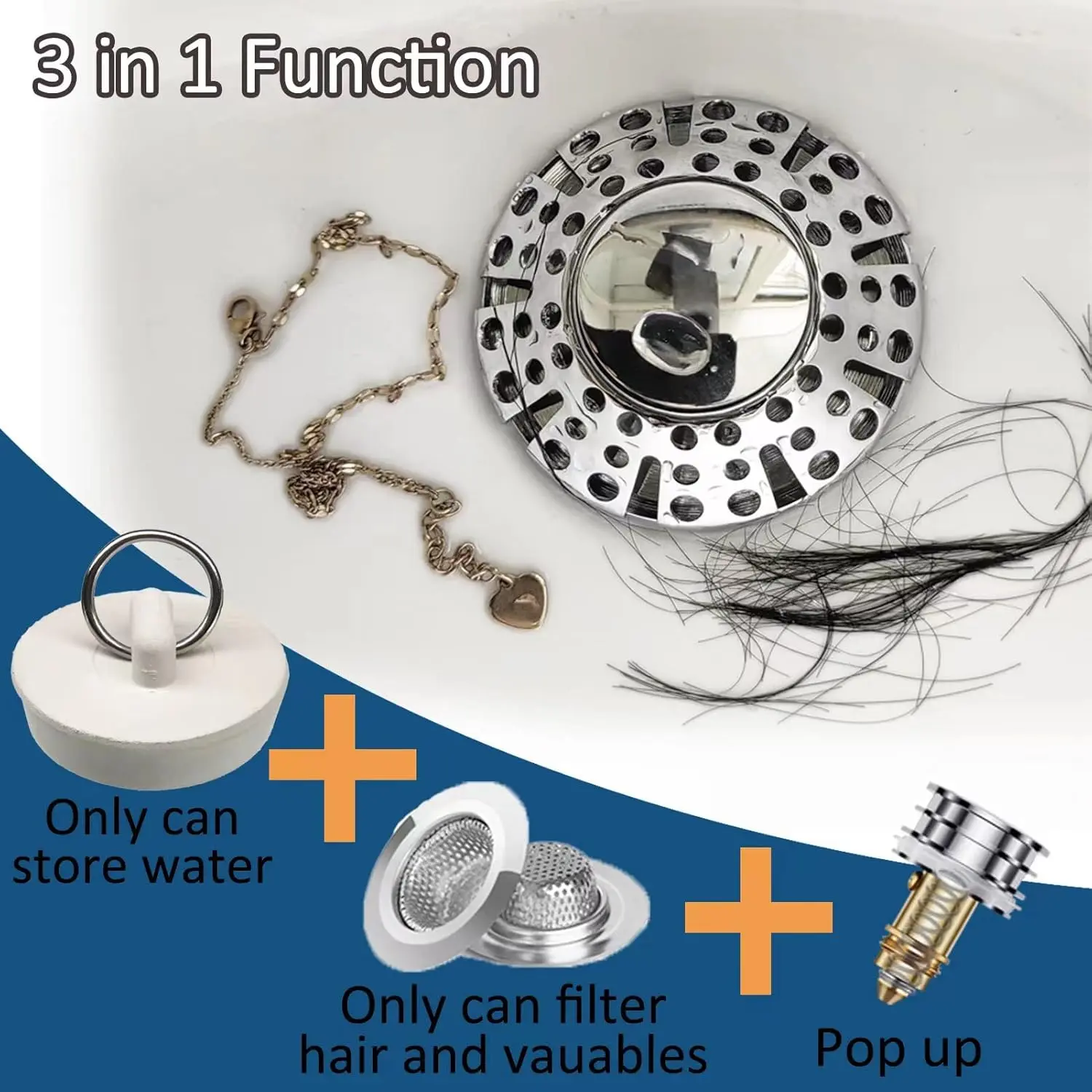 3 in 1 Function

Only can store water

Only can filter hair and vauables

Pop up