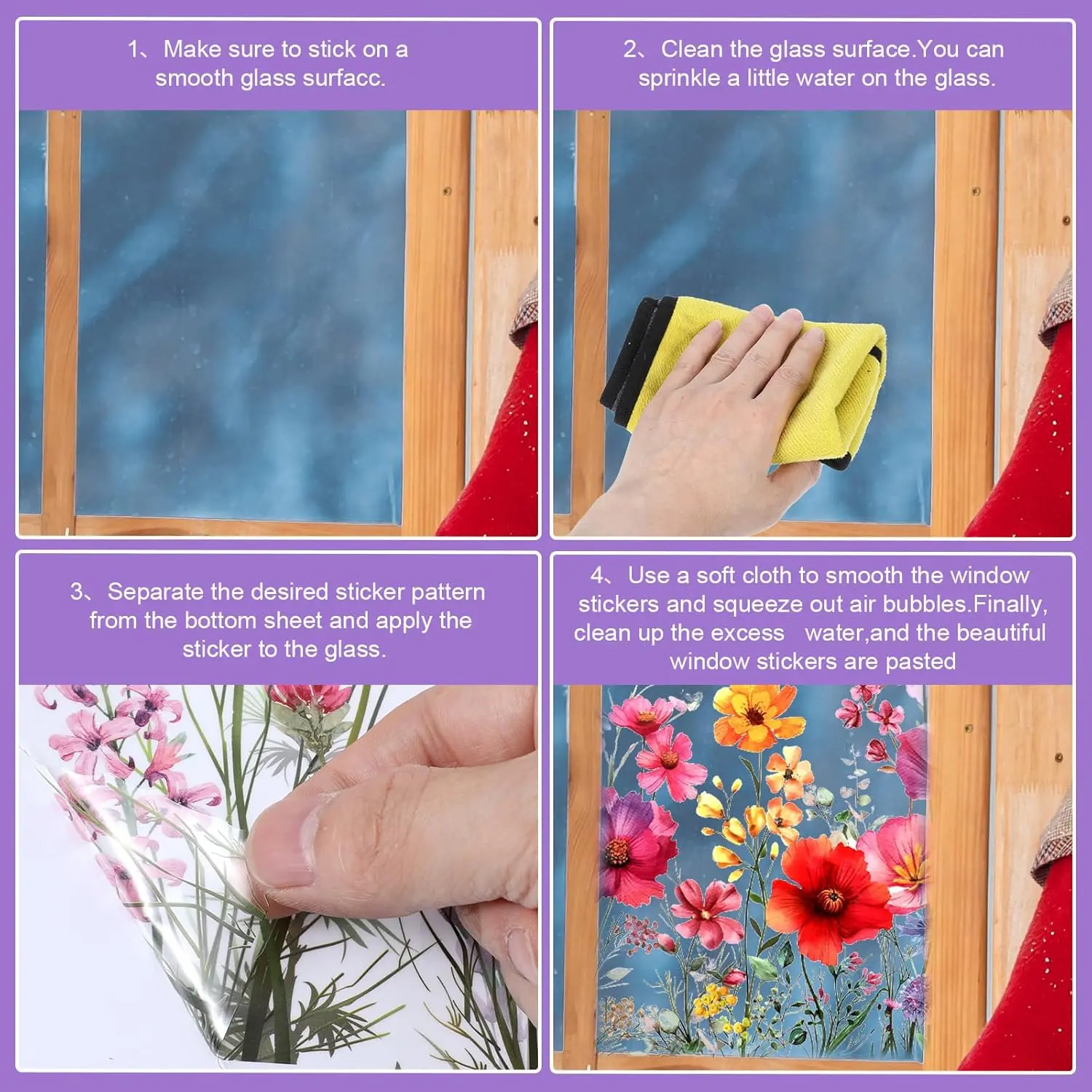 1、Make sure to stick on a smooth glass surfacc.

2、Clean the glass surface.You can sprinkle a little water on the glass.

3、Separate the desired sticker pattern from the bottom sheet and apply the sticker to the glass.

4、Use a soft cloth to smooth the window stickers and squeeze out air bubbles.Finally, clean up the excess water,and the beautiful window stickers are pasted