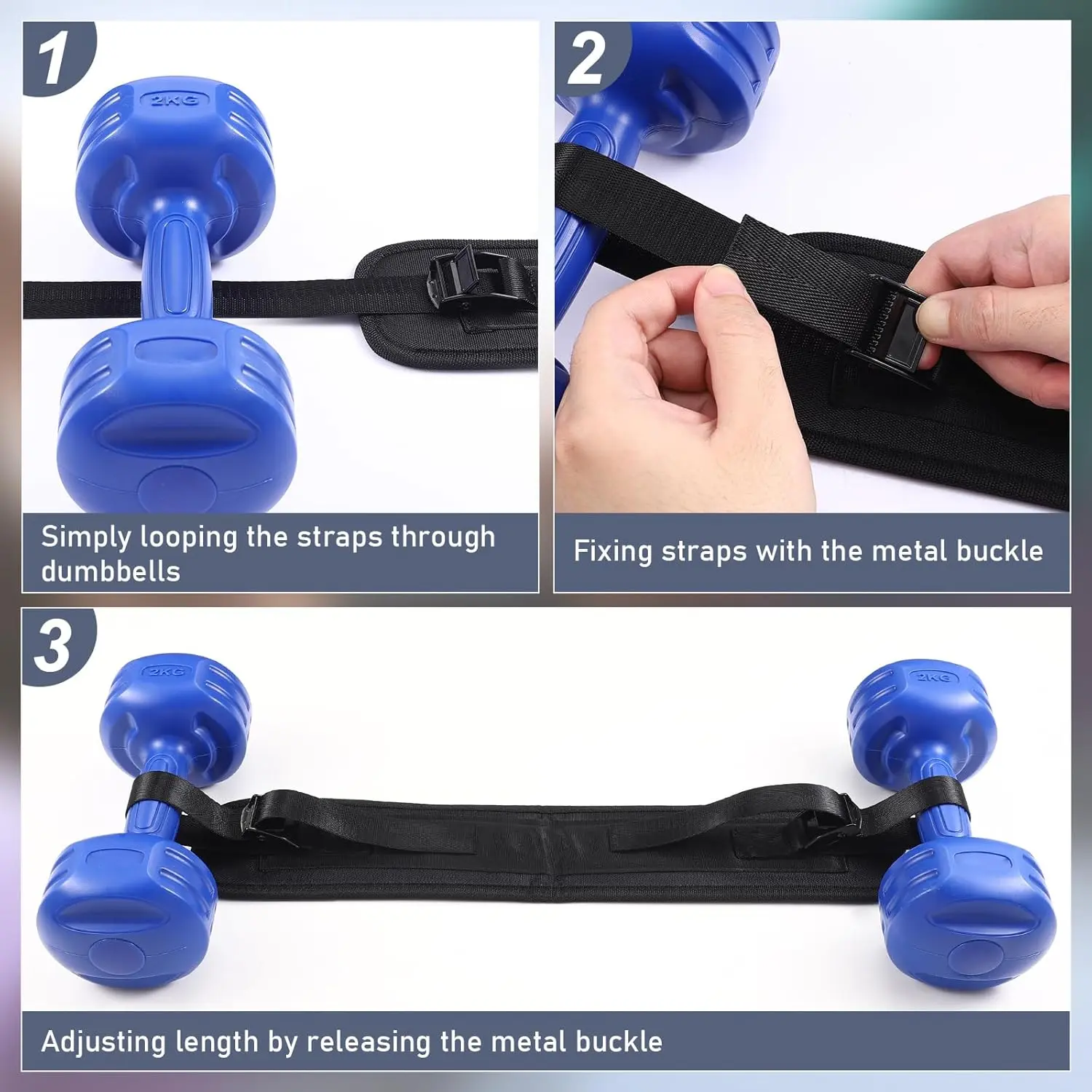 1

2KG

Simply looping the straps through dumbbells

2

Fixing straps with the metal buckle

3

2KG

2KG

Adjusting length by releasing the metal buckle