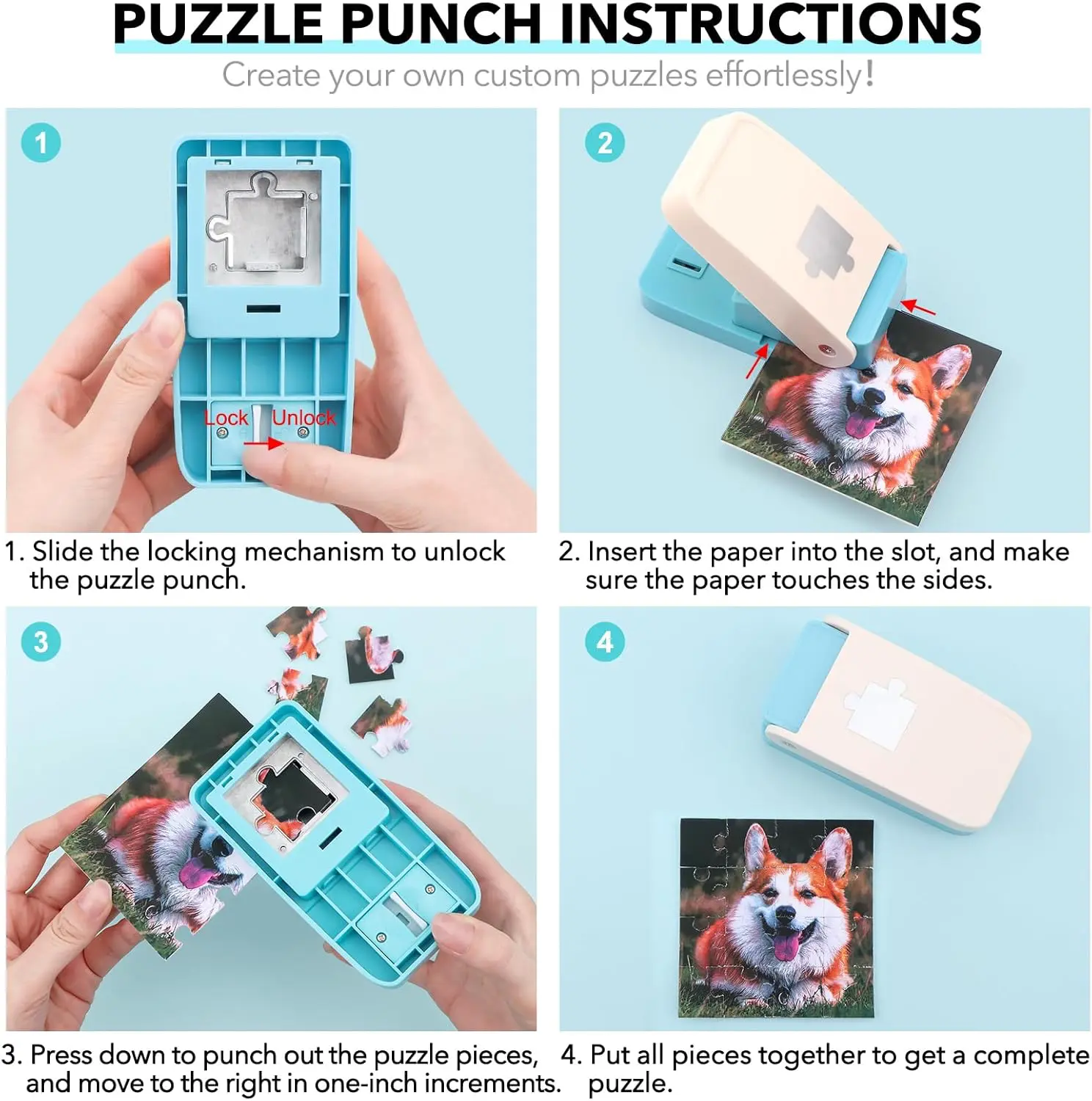 PUZZLE PUNCH INSTRUCTIONS

Create your own custom puzzles effortlessly!

1

Lock Unlock

1. Slide the locking mechanism to unlock the puzzle punch.

2

2. Insert the paper into the slot, and make sure the paper touches the sides.

3

3. Press down to punch out the puzzle pieces, and move to the right in one-inch increments.

4

4. Put all pieces together to get a complete puzzle.