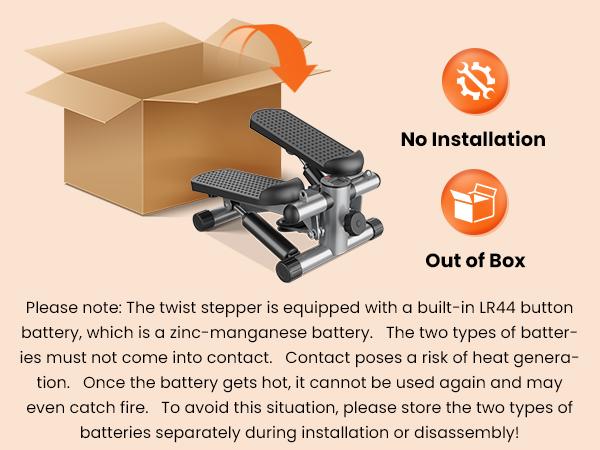 No Installation

Out of Box

Please note: The twist stepper is equipped with a built-in LR44 button battery, which is a zinc-manganese battery. The two types of batteries must not come into contact. Contact poses a risk of heat generation. Once the battery gets hot, it cannot be used again and may even catch fire. To avoid this situation, please store the two types of batteries separately during installation or disassembly!