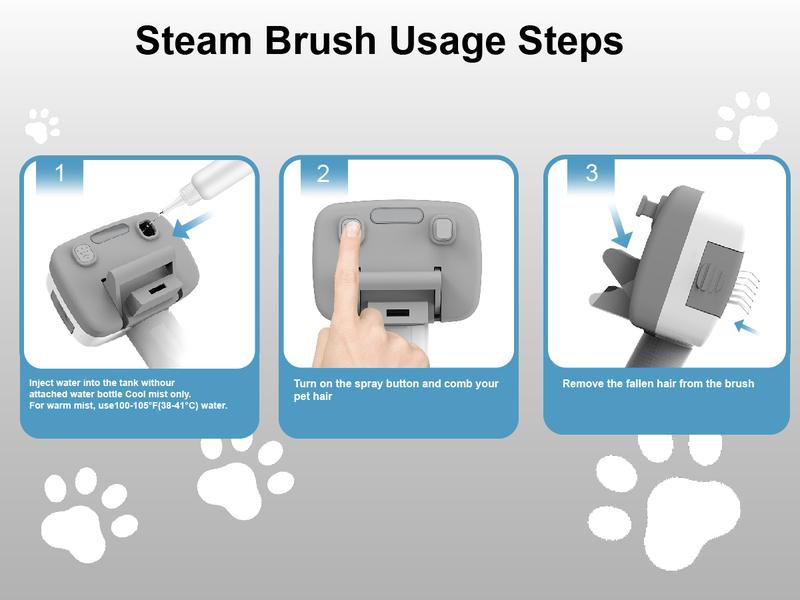 Steam Brush Usage Steps

1

Inject water into the tank withour attached water bottle Cool mist only. For warm mist, use100-105°F(38-41°C) water.

2

Turn on the spray button and comb your pet hair

3

Remove the fallen hair from the brush