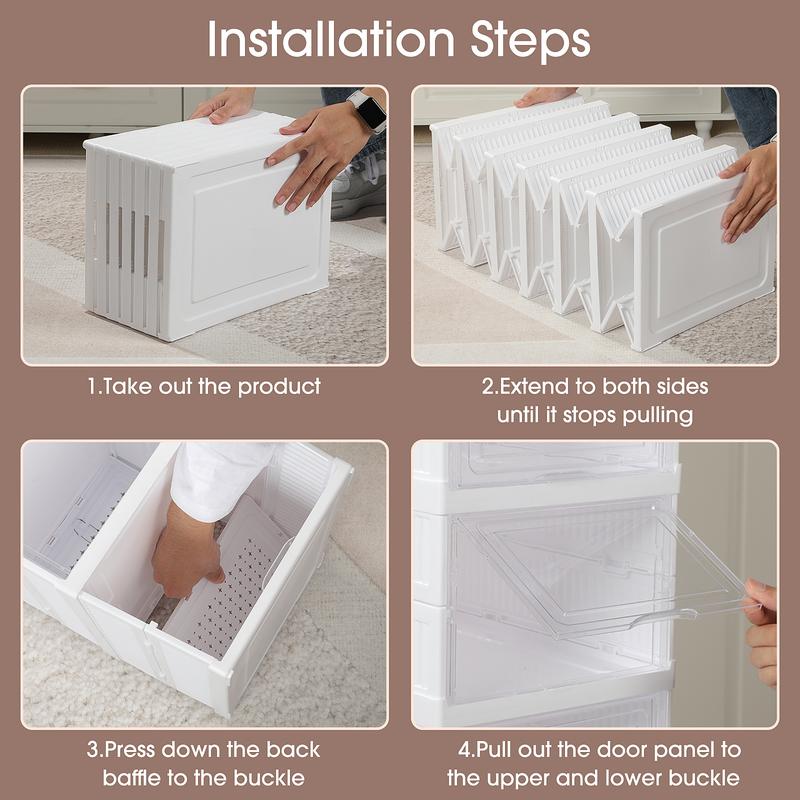 Installation Steps

1.Take out the product

2.Extend to both sides until it stops pulling

3.Press down the back baffle to the buckle

4.Pull out the door panel to the upper and lower buckle