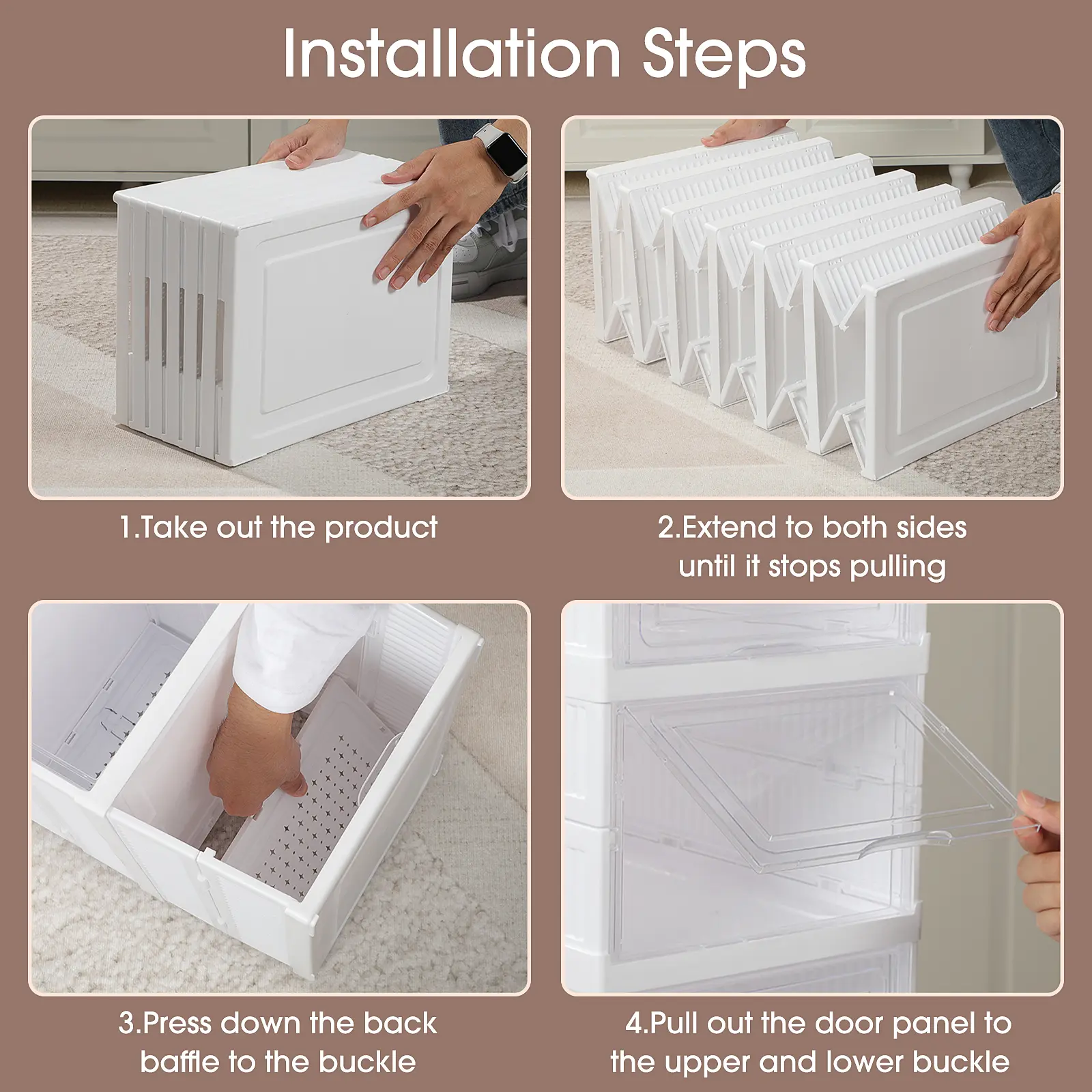 Installation Steps

1.Take out the product

2.Extend to both sides until it stops pulling

3.Press down the back baffle to the buckle

4.Pull out the door panel to the upper and lower buckle