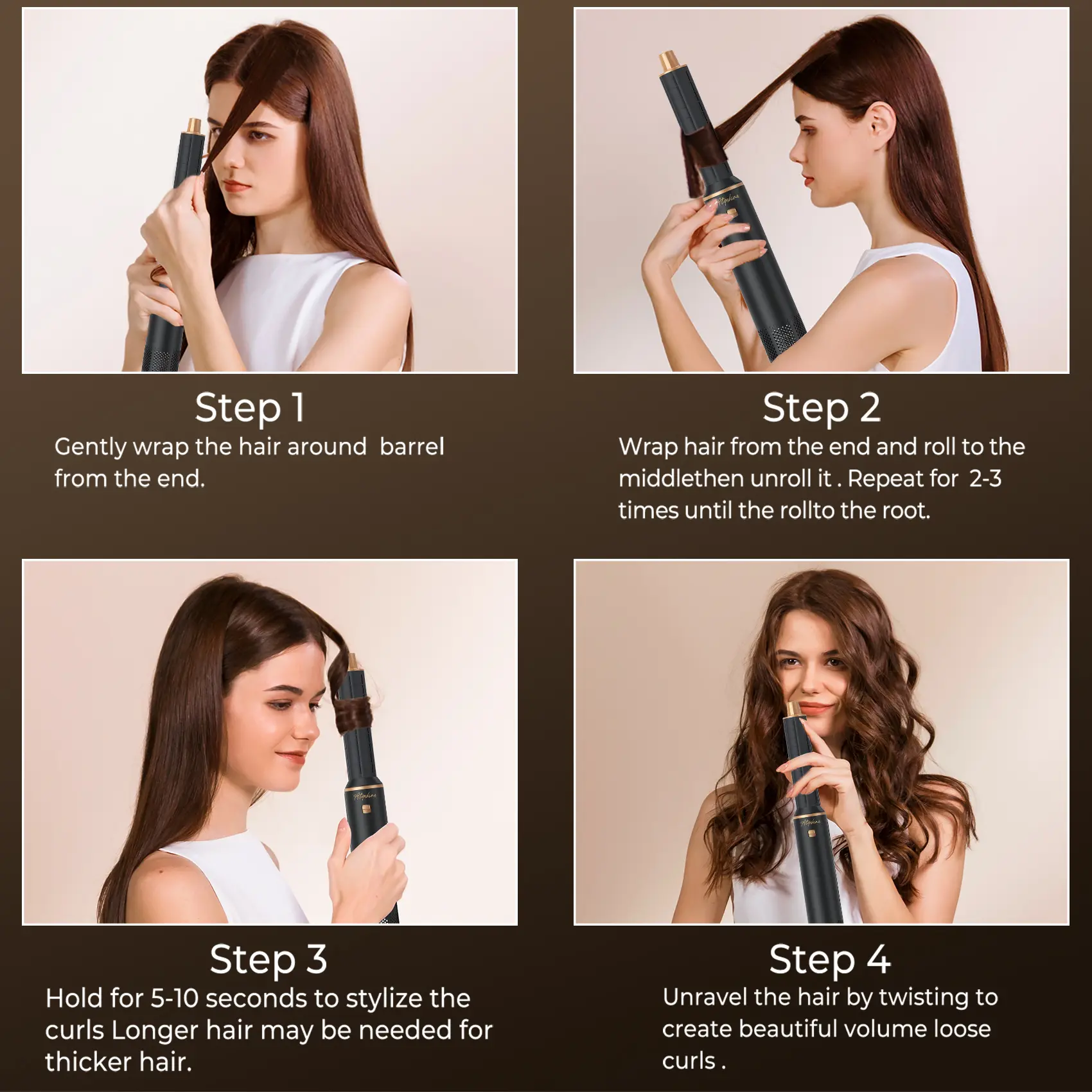 Step 1
Gently wrap the hair around  barrel from the end.

Step 2
Wrap hair from the end and roll to the middlethen unroll it . Repeat for  2-3 times until the rollto the root.

Step 3
Hold for 5-10 seconds to stylize the curls Longer hair may be needed for thicker hair.

Step 4
Unravel the hair by twisting to create beautiful volume loose curls .