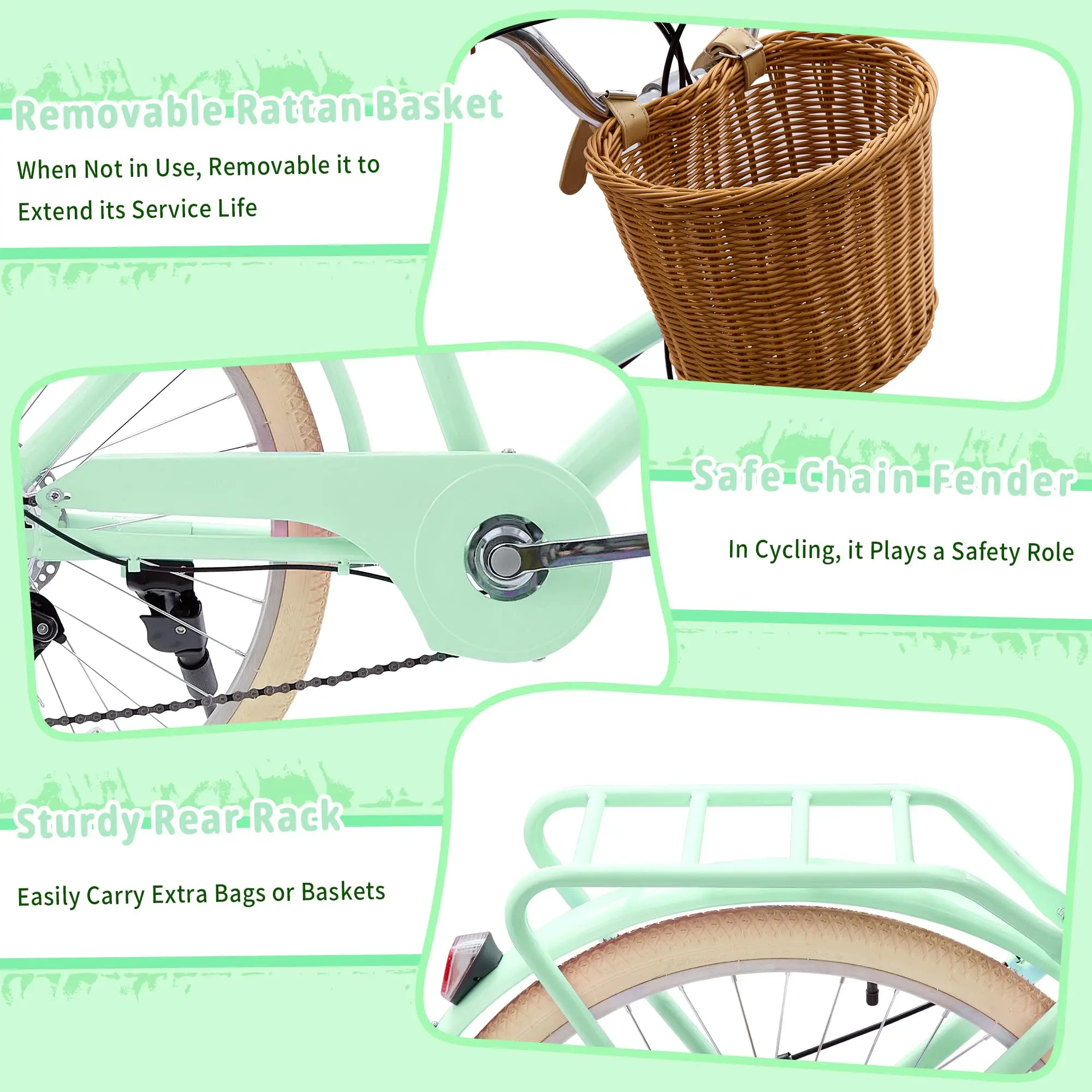 Removable Rattan Basket

When Not in Use, Removable it to Extend its Service Life

Safe Chain Fender

In Cycling, it Plays a Safety Role

Sturdy Rear Rack

Easily Carry Extra Bags or Baskets