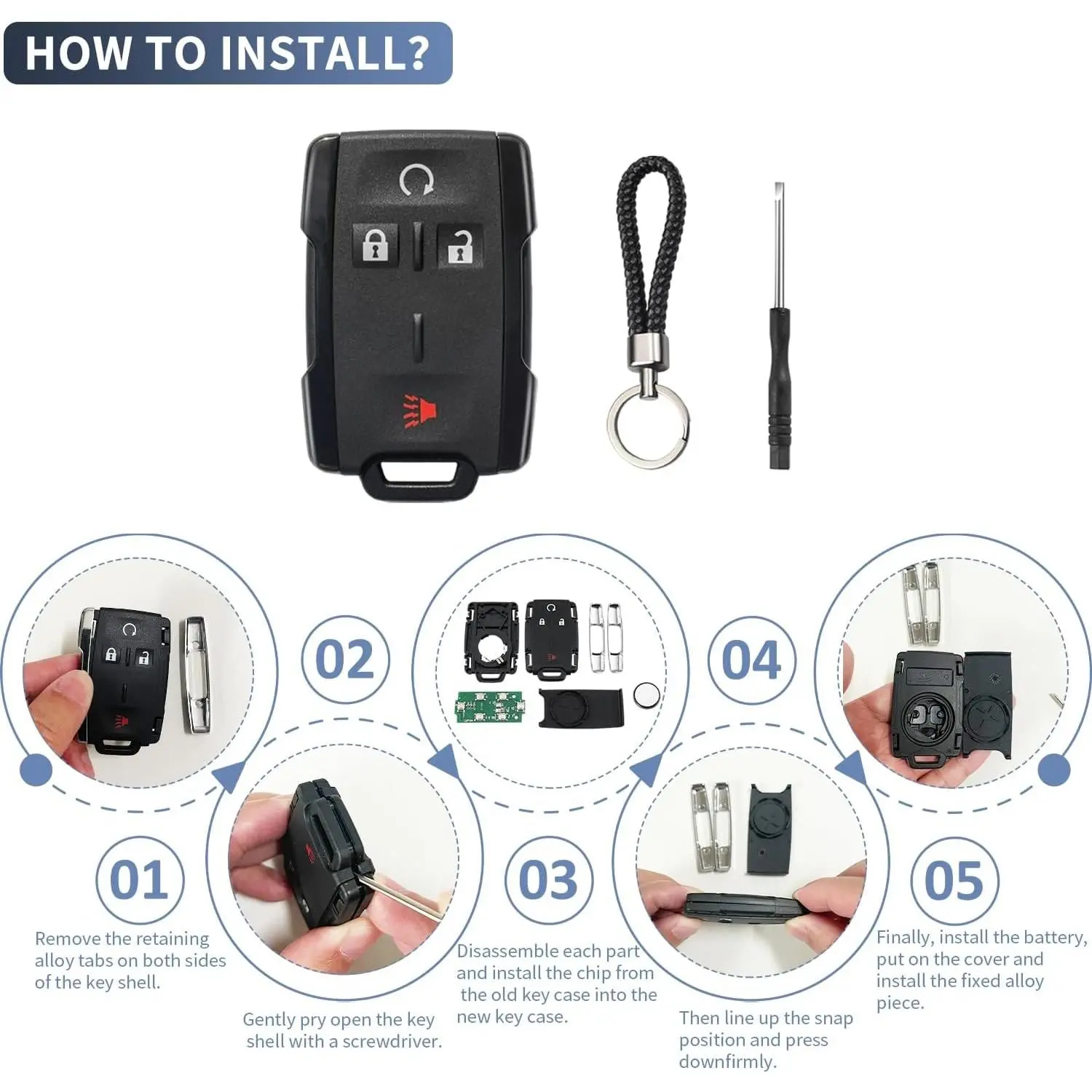 HOW TO INSTALL?

01

Remove the retaining alloy tabs on both sides of the key shell.

02

Gently pry open the key shell with a screwdriver.

03

Disassemble each part and install the chip from the old key case into the new key case.

04

Then line up the snap position and press downfirmly.

05

Finally, install the battery, put on the cover and install the fixed alloy piece.