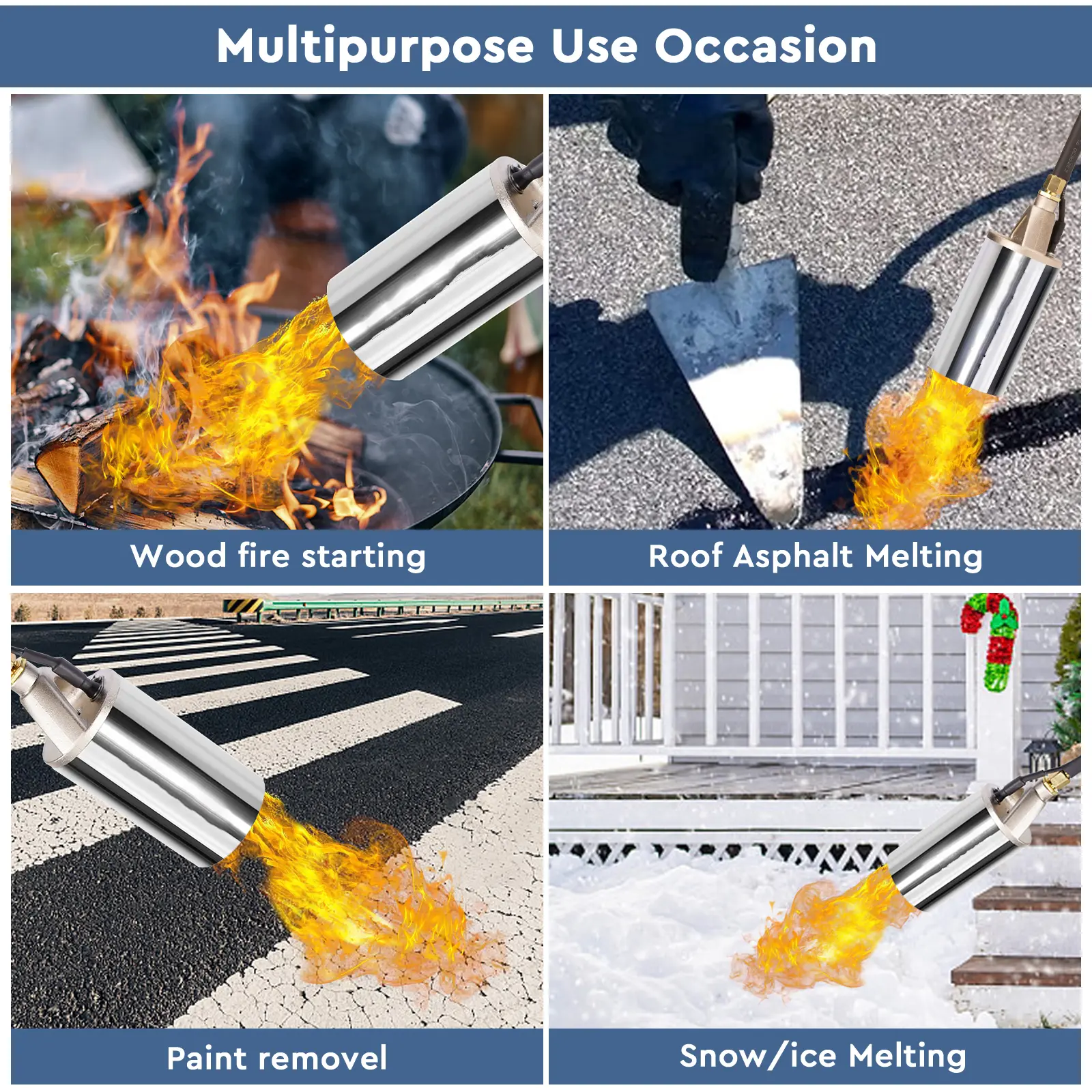 Multipurpose Use Occasion

Wood fire starting

Roof Asphalt Melting

Paint removel

Snow/ice Melting