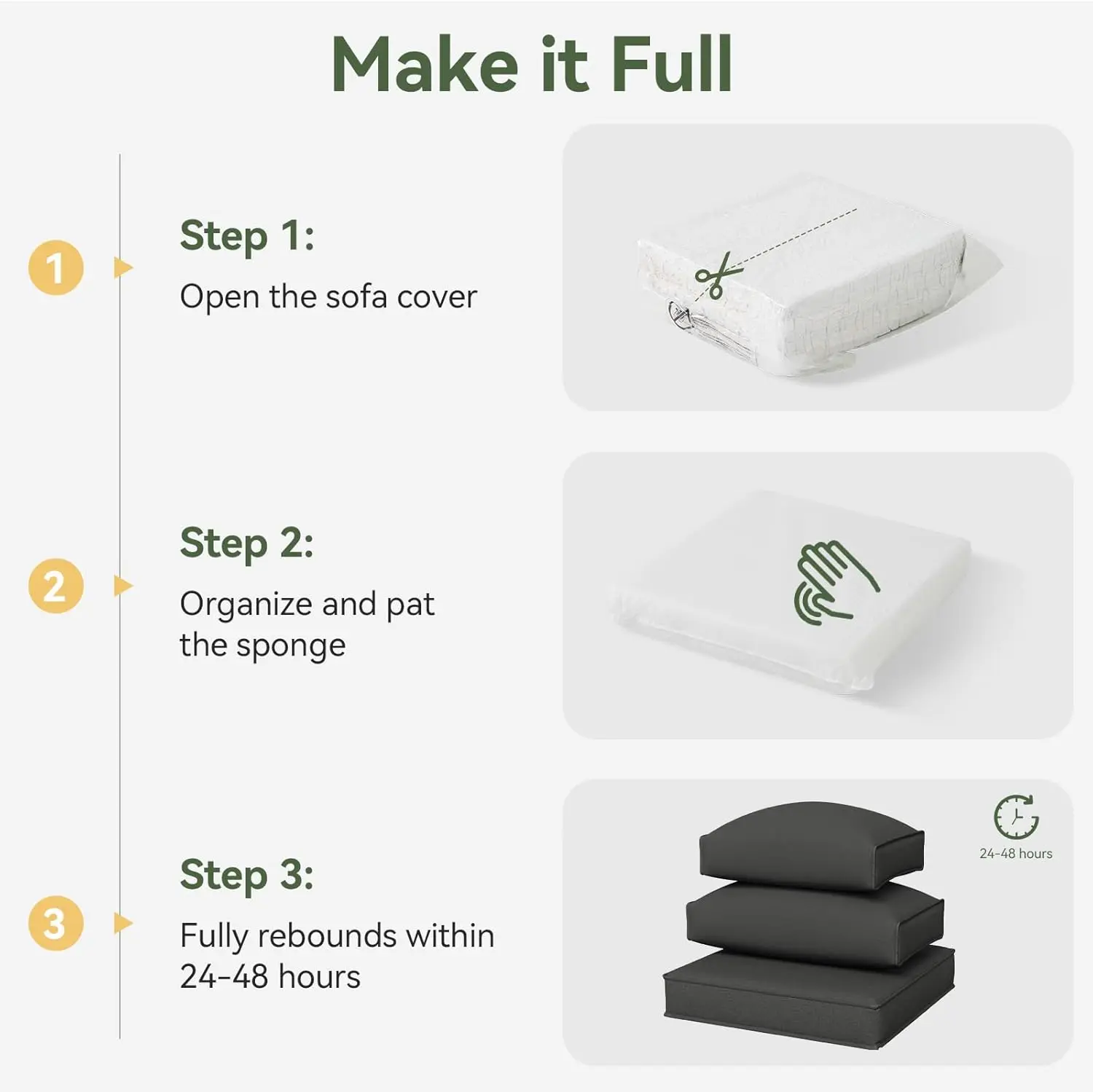 Make it Full

1

Step 1:

Open the sofa cover

2

Step 2:

Organize and pat the sponge

3

Step 3:

Fully rebounds within 24-48 hours

24-48 hours