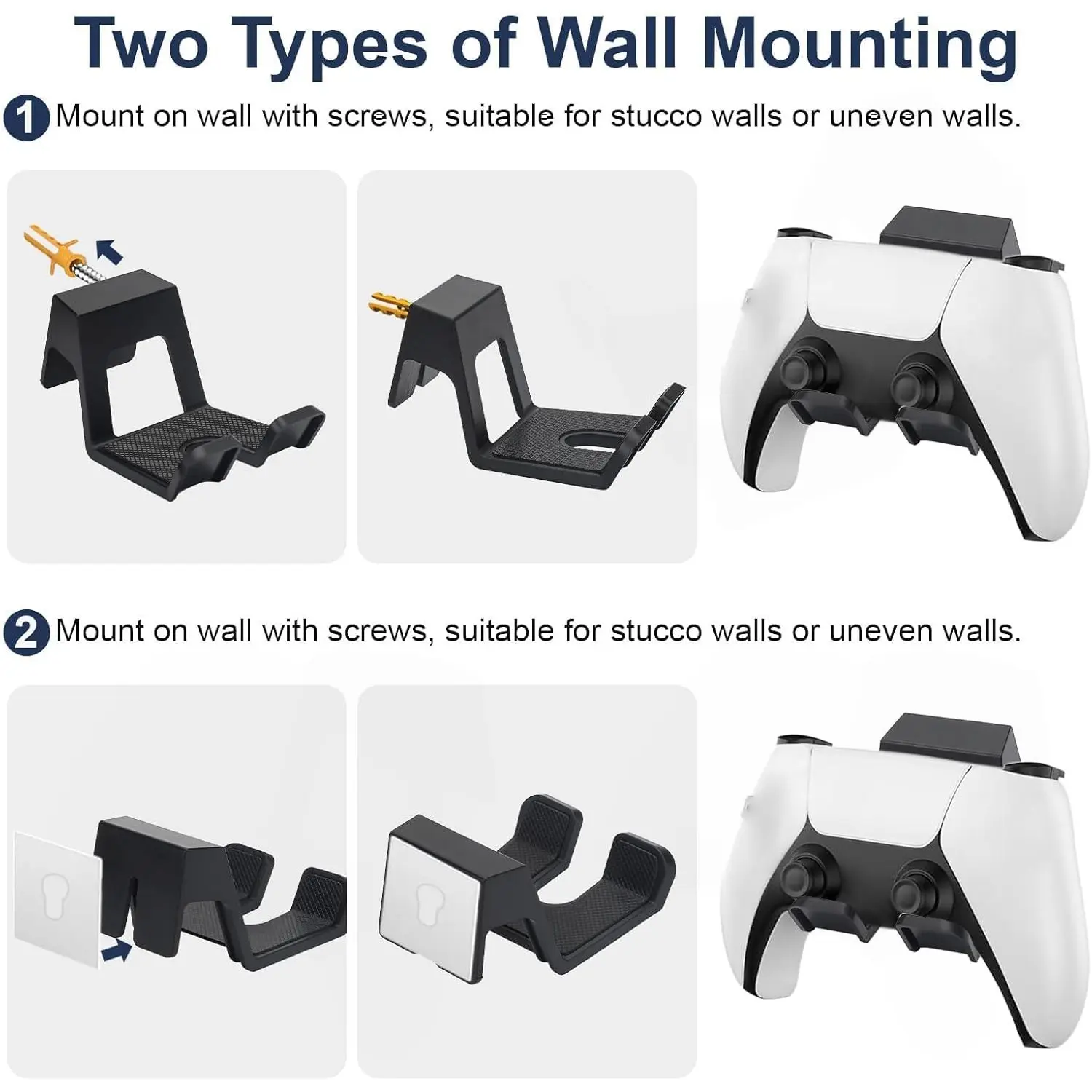 Two Types of Wall Mounting

1 Mount on wall with screws, suitable for stucco walls or uneven walls.

2 Mount on wall with screws, suitable for stucco walls or uneven walls.