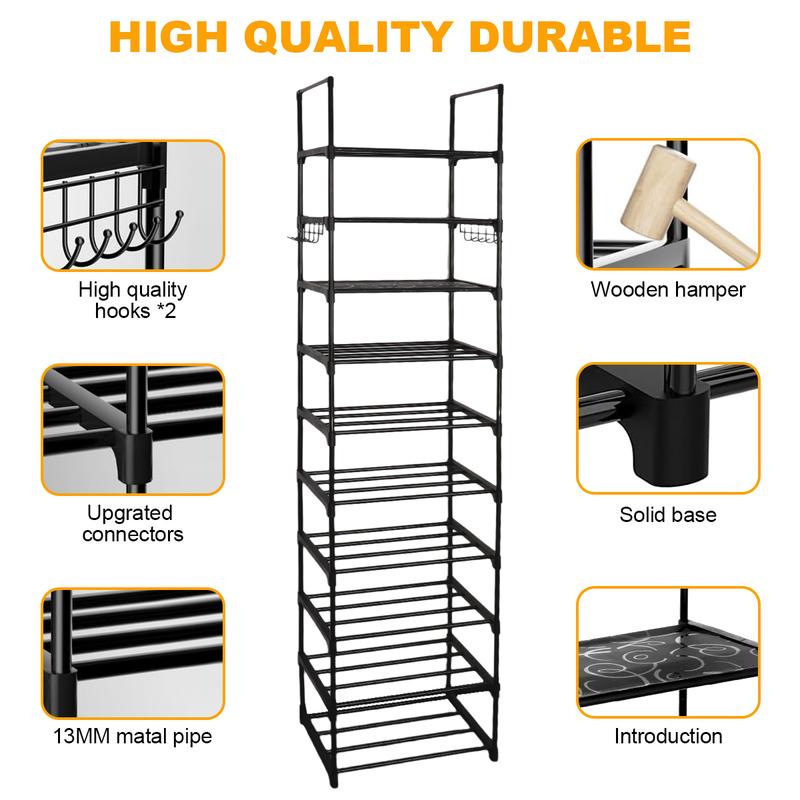 HIGH QUALITY DURABLE

High quality hooks *2

Upgrated connectors

13MM matal pipe

Wooden hamper

Solid base

Introduction