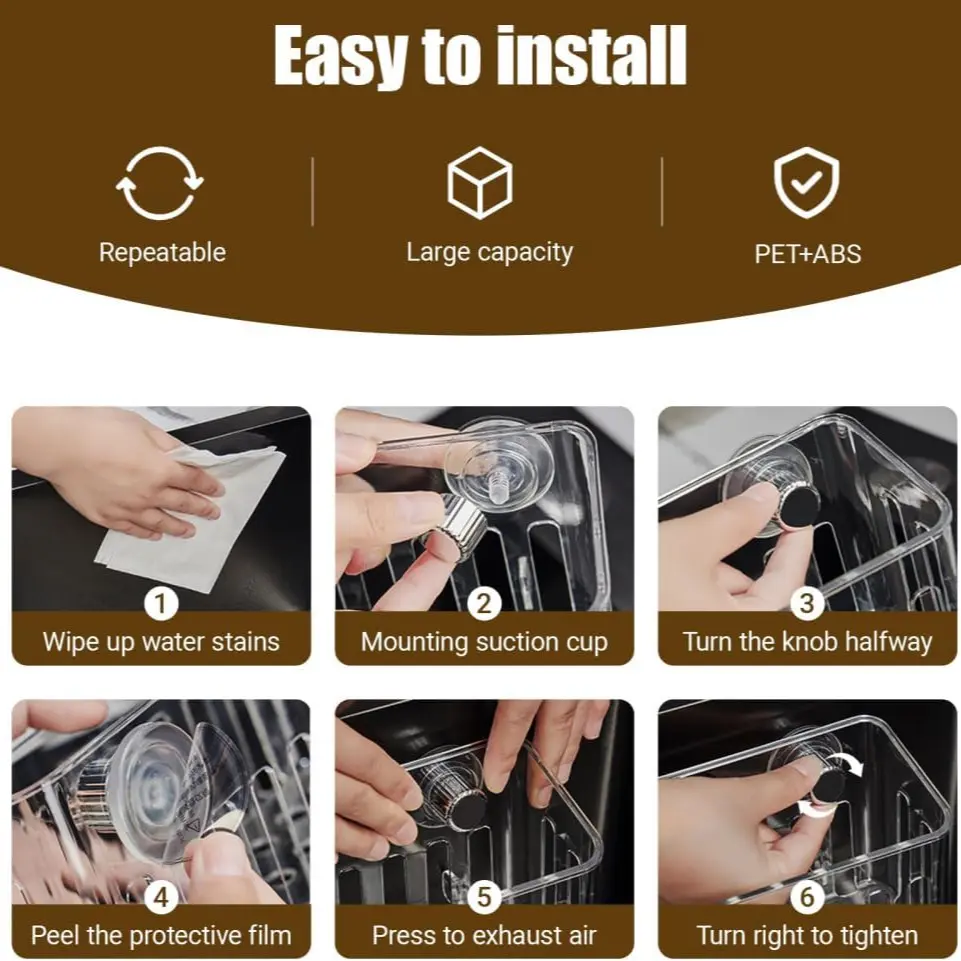 Easy to install

Repeatable

Large capacity

PET+ABS

1
Wipe up water stains

2
Mounting suction cup

3
Turn the knob halfway

4
Peel the protective film

5
Press to exhaust air

6
Turn right to tighten