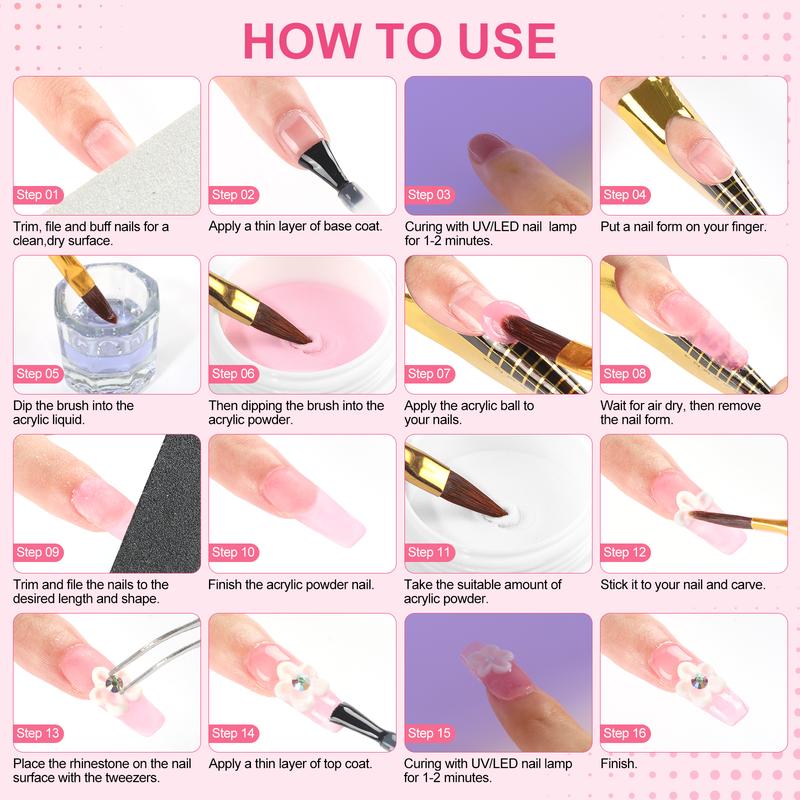 HOW TO USE

Step 01
Trim, file and buff nails for a clean,dry surface.

Step 02
Apply a thin layer of base coat.

Step 03
Curing with UV/LED nail lamp for 1-2 minutes.

Step 04
Put a nail form on your finger.

Step 05
Dip the brush into the acrylic liquid.

Step 06
Then dipping the brush into the acrylic powder.

Step 07
Apply the acrylic ball to your nails.

Step 08
Wait for air dry, then remove the nail form.

Step 09
Trim and file the nails to the desired length and shape.

Step 10
Finish the acrylic powder nail.

Step 11
Take the suitable amount of acrylic powder.

Step 12
Stick it to your nail and carve.

Step 13
Place the rhinestone on the nail surface with the tweezers.

Step 14
Apply a thin layer of top coat.

Step 15
Curing with UV/LED nail lamp for 1-2 minutes.

Step 16
Finish.