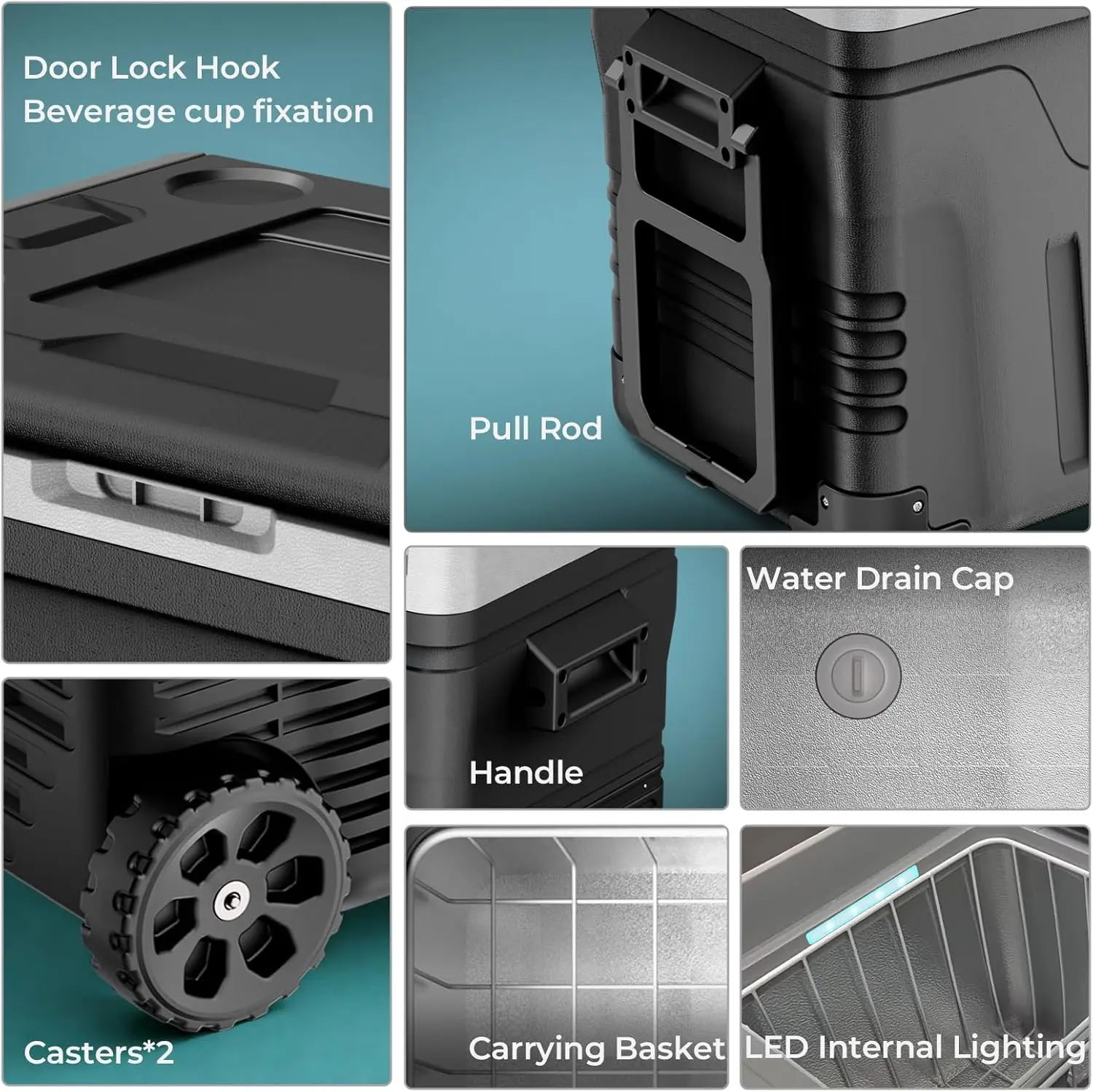 Door Lock Hook
Beverage cup fixation

Pull Rod

Handle

Water Drain Cap

Casters*2

Carrying Basket

LED Internal Lighting