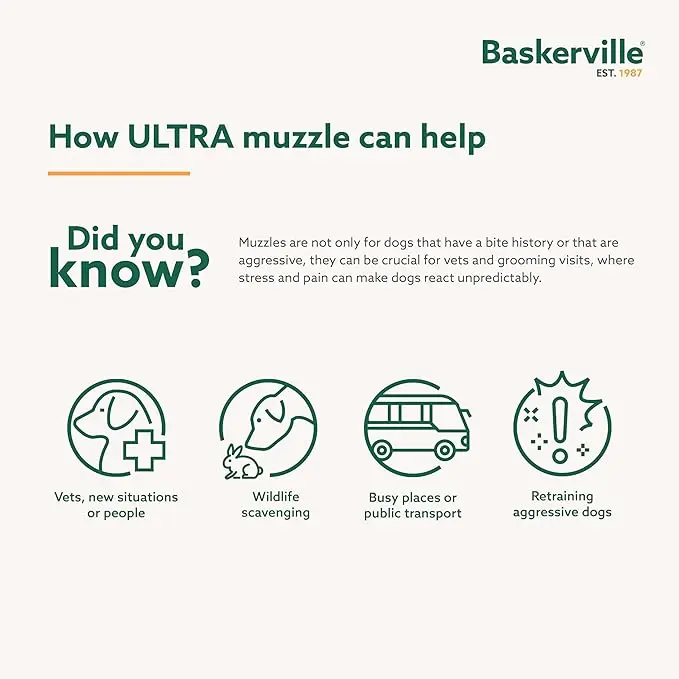 Baskerville®
EST. 1987

How ULTRA muzzle can help

Did you know?

Muzzles are not only for dogs that have a bite history or that are aggressive, they can be crucial for vets and grooming visits, where stress and pain can make dogs react unpredictably.

Vets, new situations or people

Wildlife scavenging

Busy places or public transport

Retraining aggressive dogs