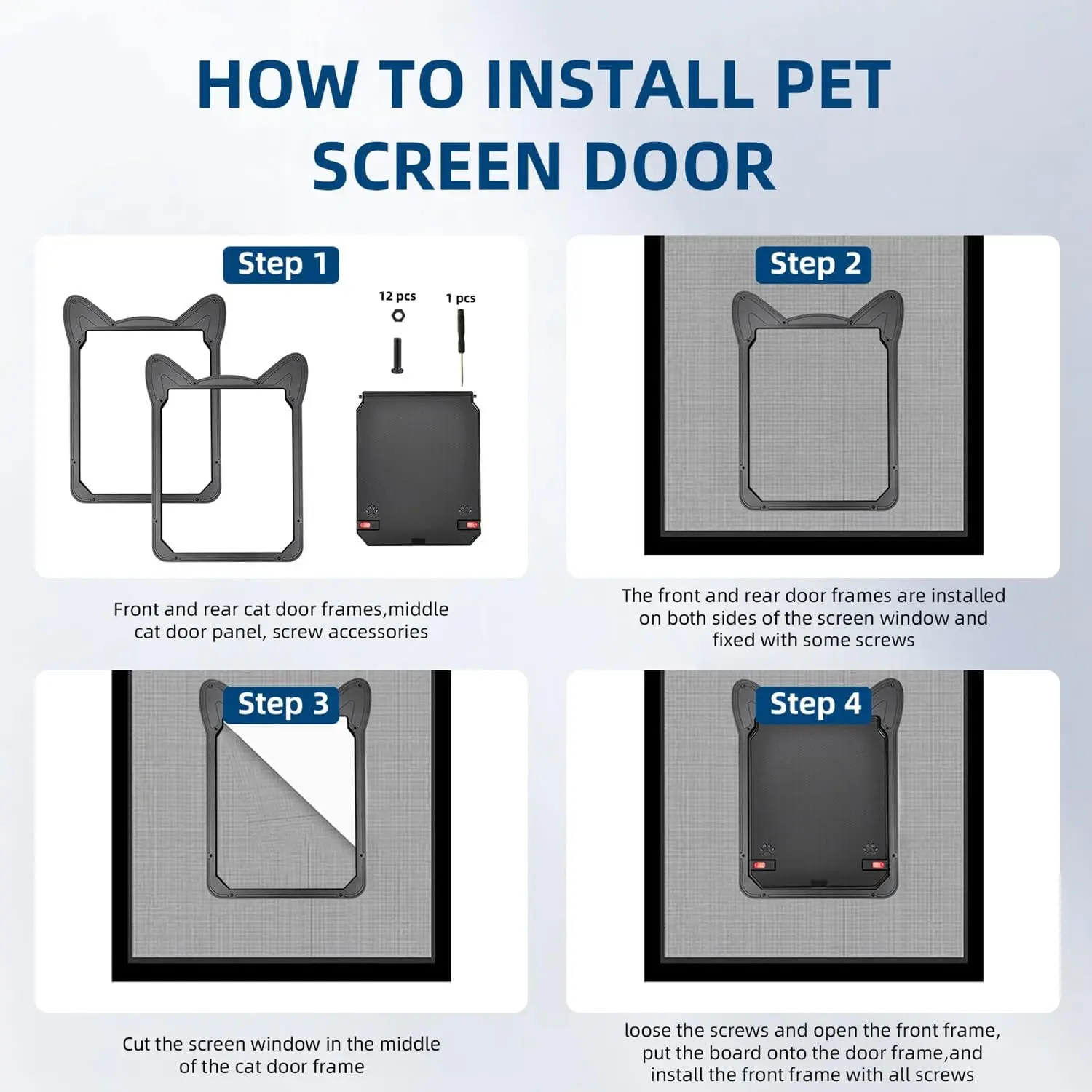 HOW TO INSTALL PET SCREEN DOOR

Step 1

12 pcs

1 pcs

Front and rear cat door frames,middle cat door panel, screw accessories

Step 2

The front and rear door frames are installed on both sides of the screen window and fixed with some screws

Step 3

Cut the screen window in the middle of the cat door frame

Step 4

loose the screws and open the front frame, put the board onto the door frame,and install the front frame with all screws