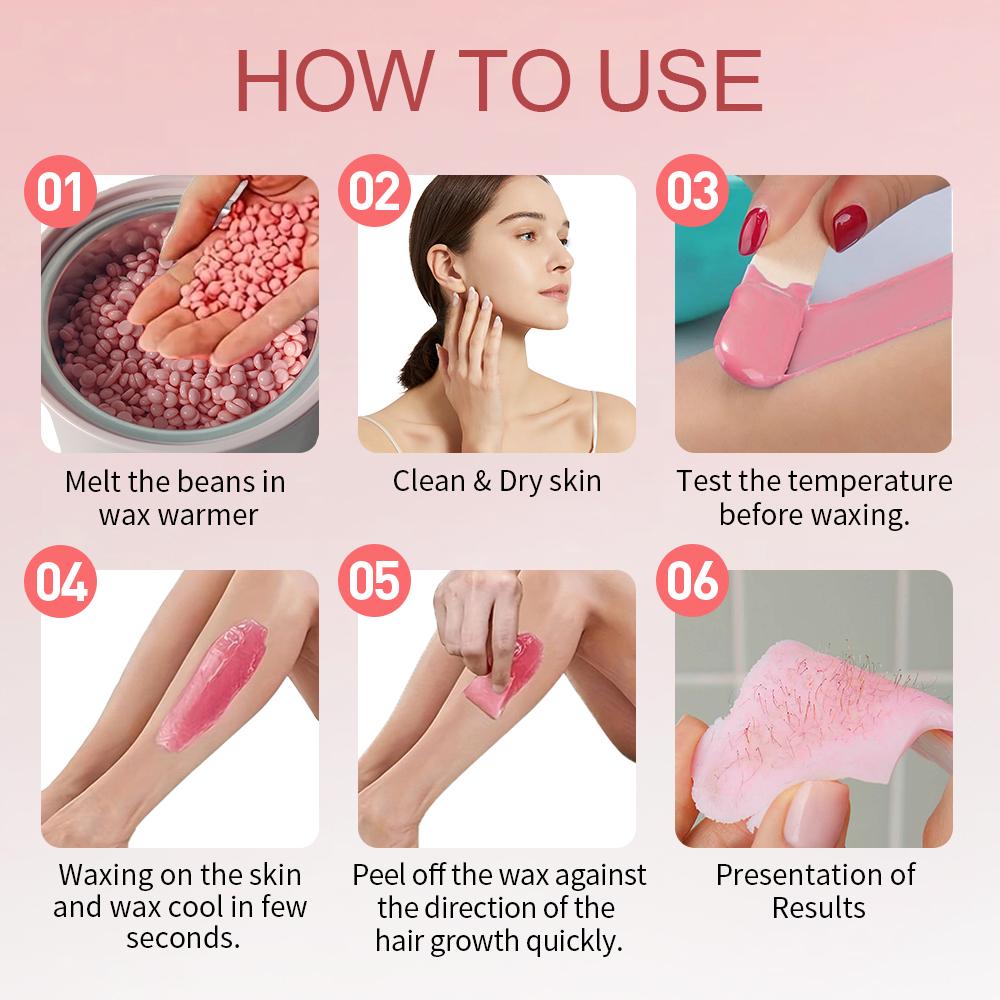 HOW TO USE

01
Melt the beans in wax warmer

02
Clean & Dry skin

03
Test the temperature before waxing.

04
Waxing on the skin and wax cool in few seconds.

05
Peel off the wax against the direction of the hair growth quickly.

06
Presentation of Results