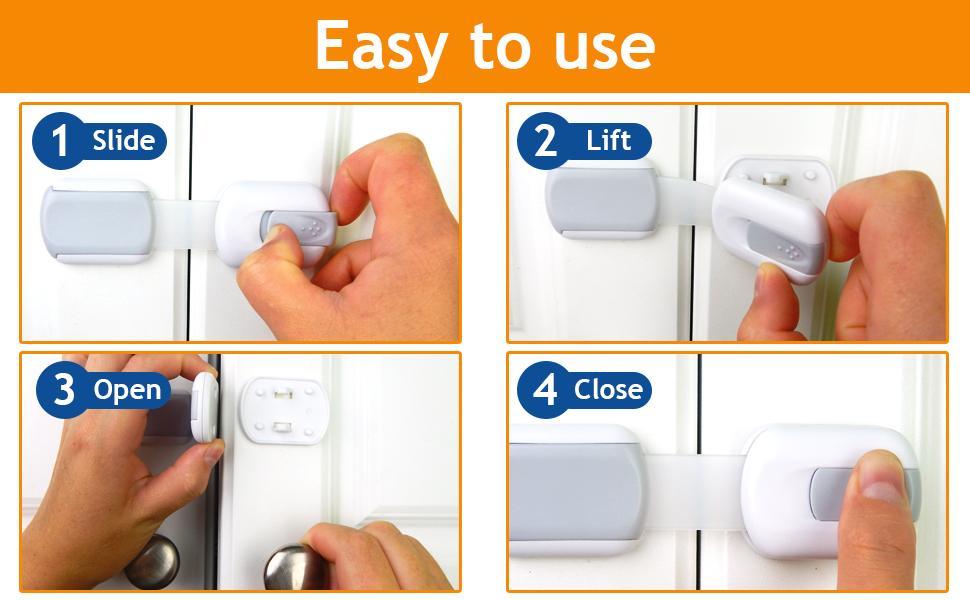 Easy to use

1 Slide

2 Lift

3 Open

4 Close