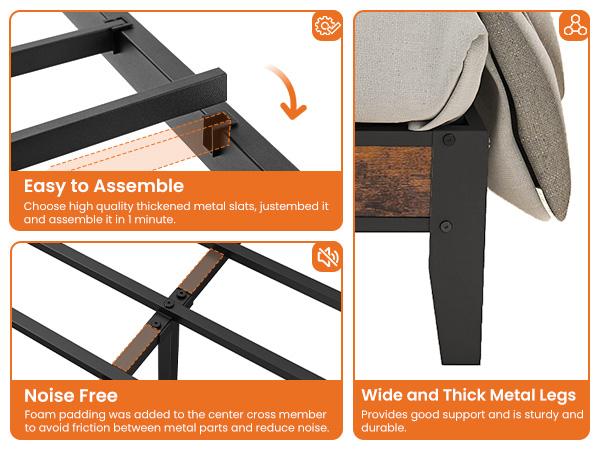 Easy to Assemble
Choose high quality thickened metal slats, justembed it and assemble it in 1 minute.

Noise Free
Foam padding was added to the center cross member to avoid friction between metal parts and reduce noise.

Wide and Thick Metal Legs
Provides good support and is sturdy and durable.