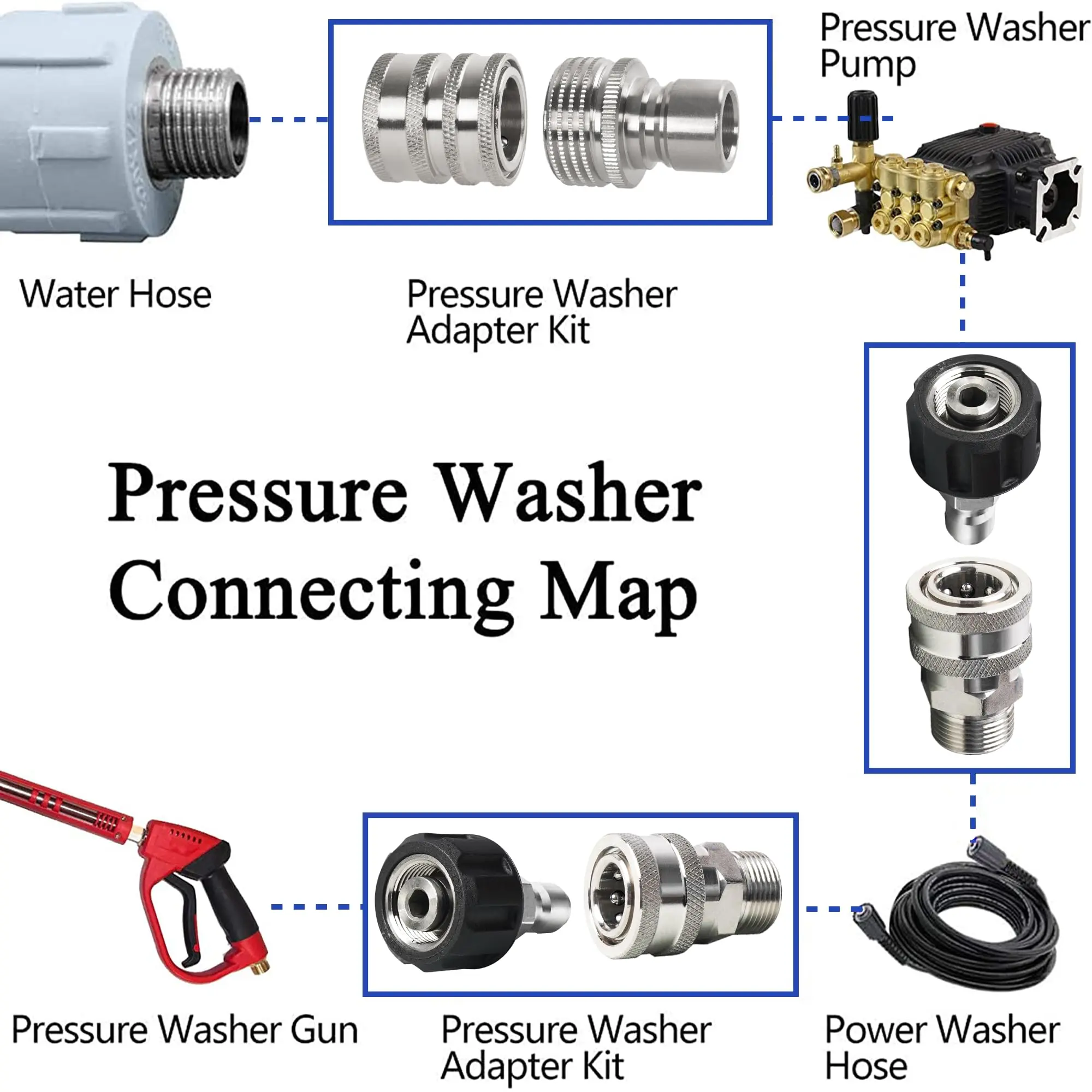 Pressure Washer Pump

Water Hose

Pressure Washer Adapter Kit

Pressure Washer Connecting Map

Pressure Washer Gun

Pressure Washer Adapter Kit

Power Washer Hose