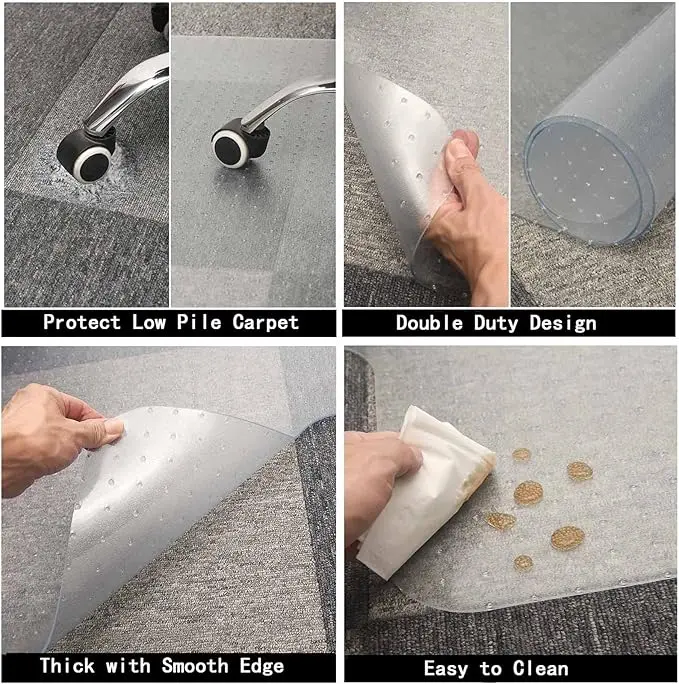 Protect Low Pile Carpet

Double Duty Design

Thick with Smooth Edge

Easy to Clean