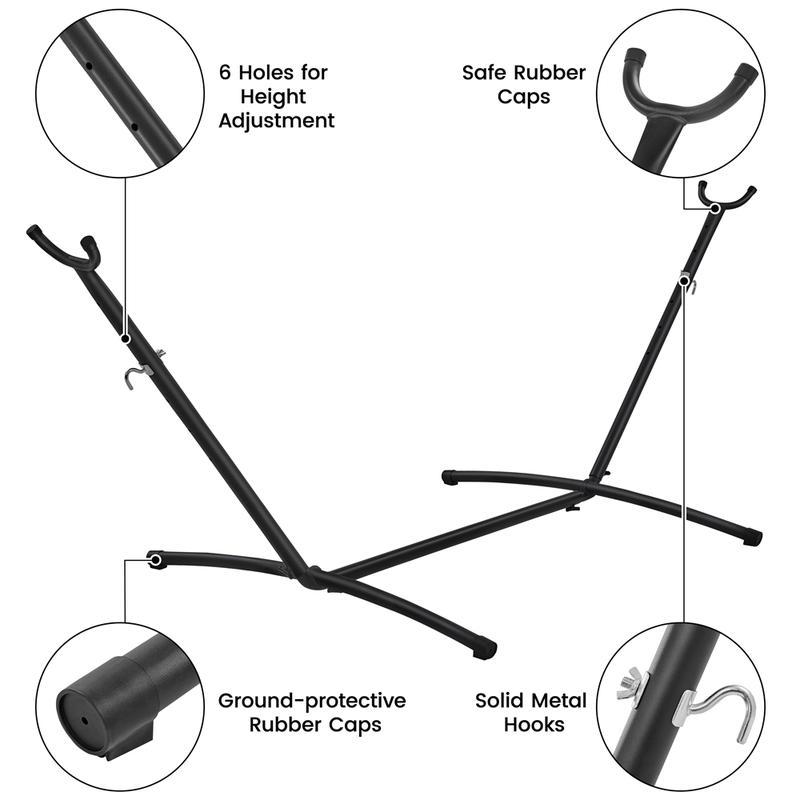 6 Holes for Height Adjustment

Safe Rubber Caps

Ground-protective Rubber Caps

Solid Metal Hooks