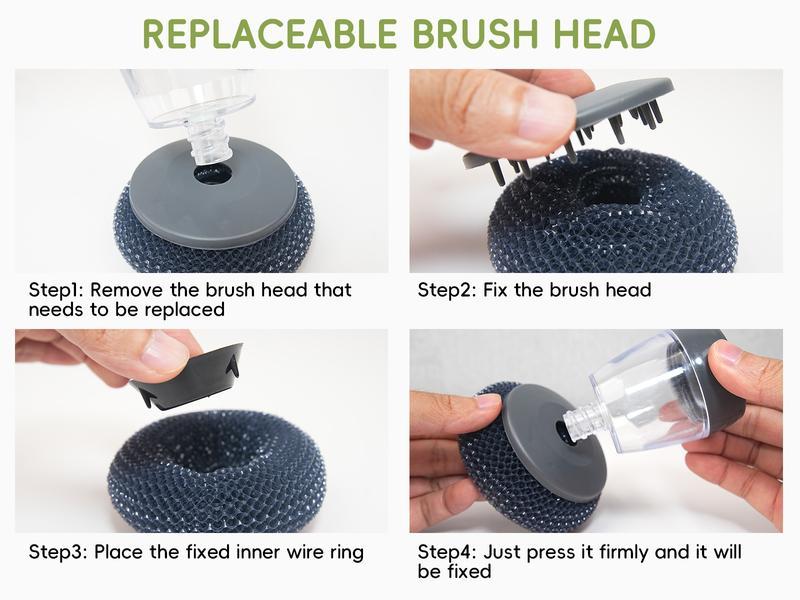 REPLACEABLE BRUSH HEAD

Step1: Remove the brush head that needs to be replaced

Step2: Fix the brush head

Step3: Place the fixed inner wire ring

Step4: Just press it firmly and it will be fixed