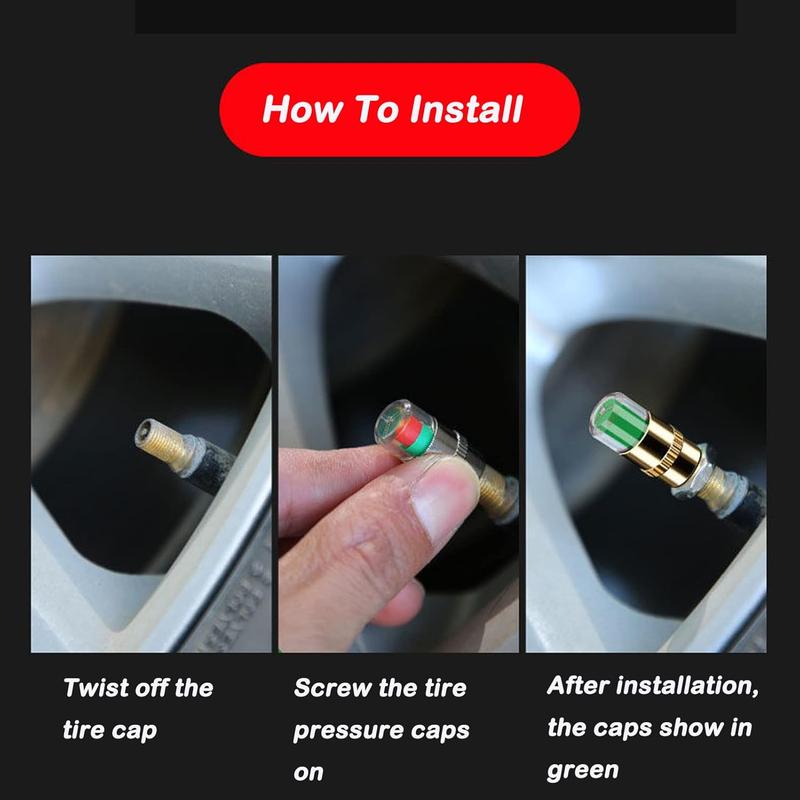 How To Install

Twist off the tire cap

Screw the tire pressure caps on

After installation, the caps show in green