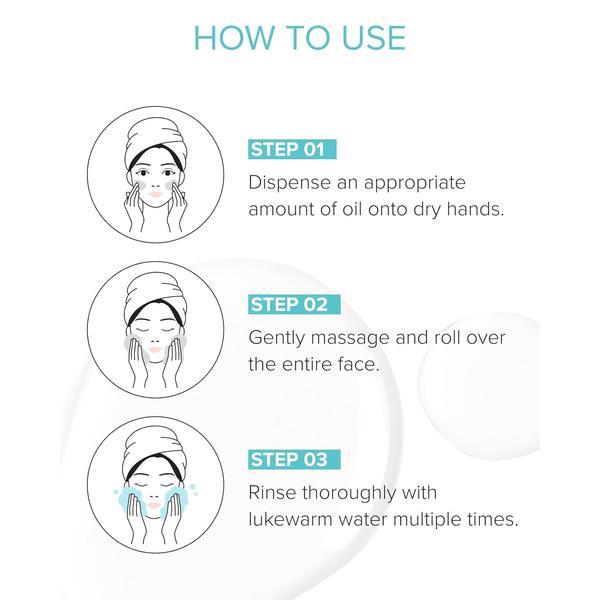 HOW TO USE

STEP 01

Dispense an appropriate amount of oil onto dry hands.

STEP 02

Gently massage and roll over the entire face.

STEP 03

Rinse thoroughly with lukewarm water multiple times.