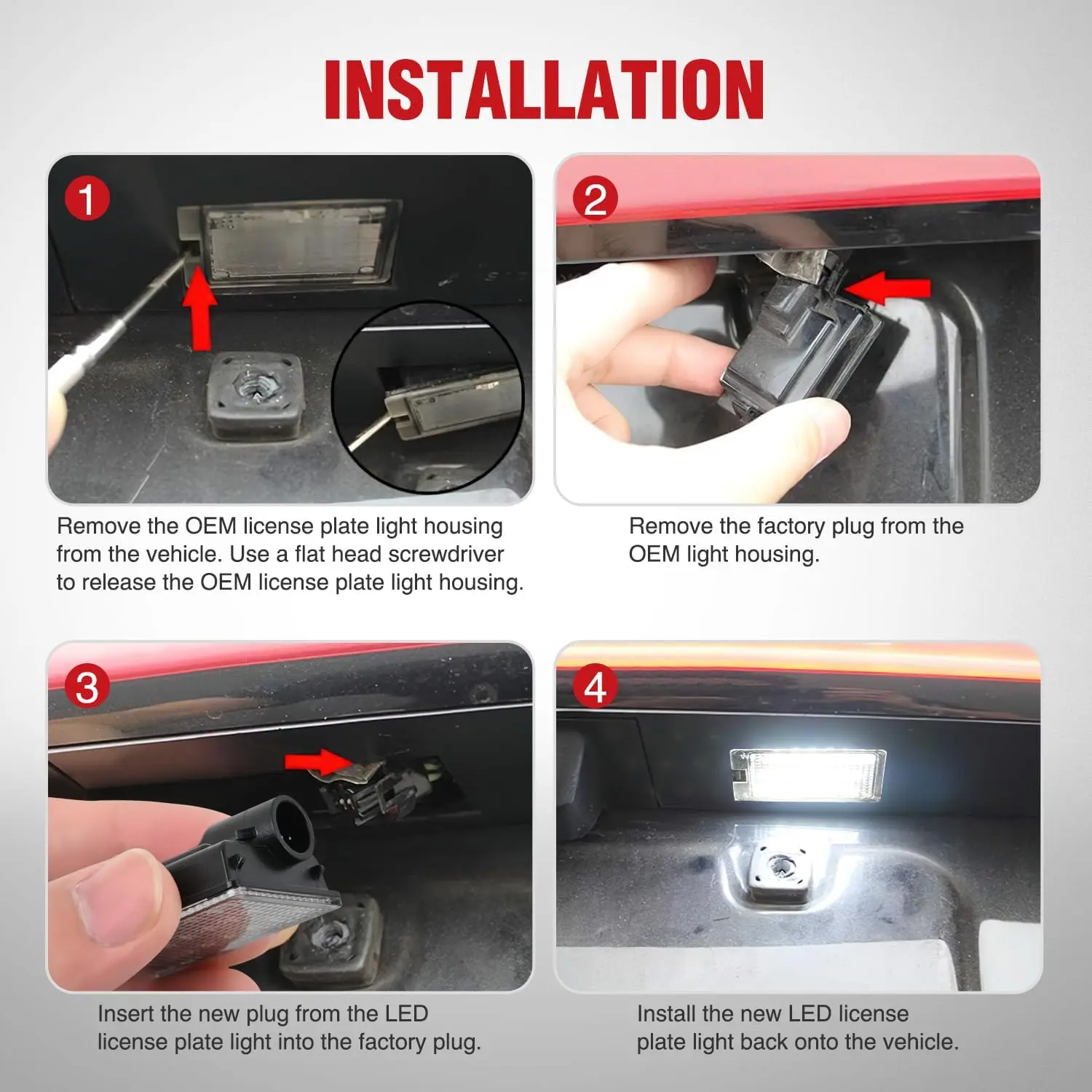 INSTALLATION

1

Remove the OEM license plate light housing from the vehicle. Use a flat head screwdriver to release the OEM license plate light housing.

2

Remove the factory plug from the OEM light housing.

3

Insert the new plug from the LED license plate light into the factory plug.

4

Install the new LED license plate light back onto the vehicle.