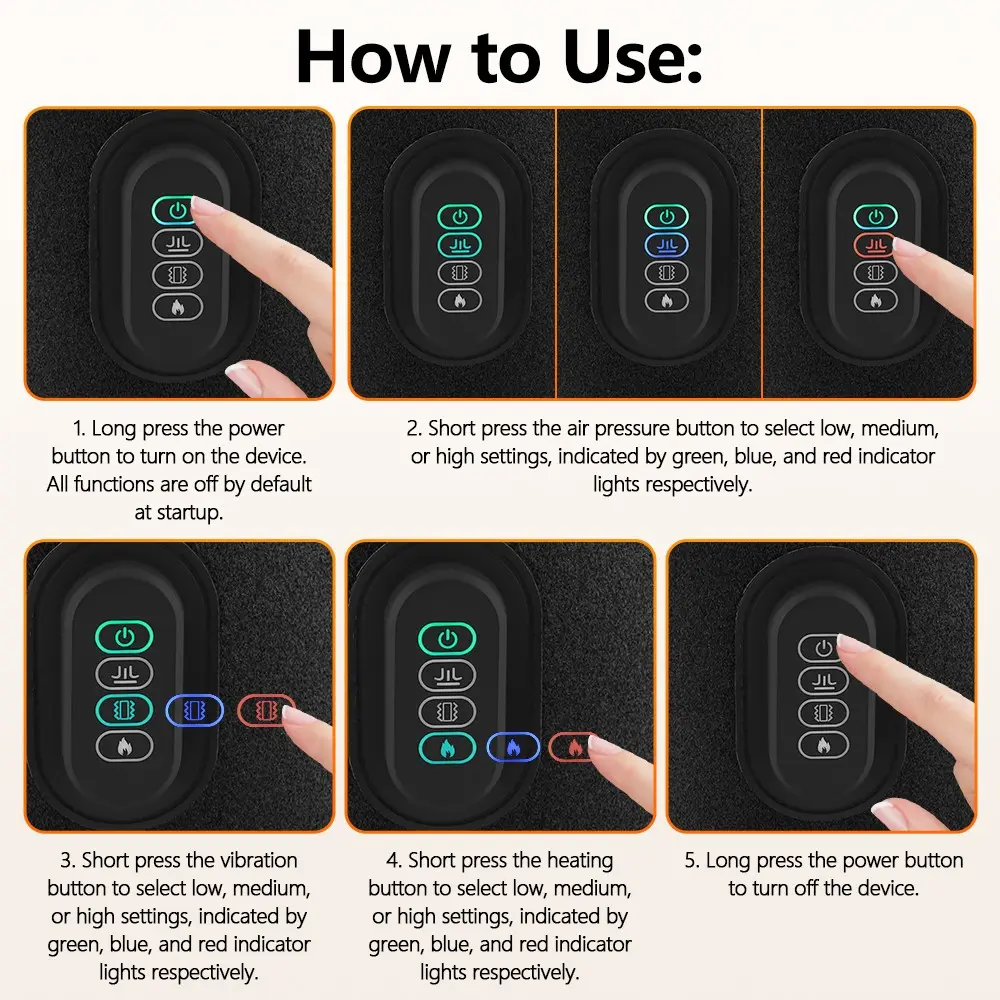 How to Use:

1. Long press the power button to turn on the device. All functions are off by default at startup.

2. Short press the air pressure button to select low, medium, or high settings, indicated by green, blue, and red indicator lights respectively.

3. Short press the vibration button to select low, medium, or high settings, indicated by green, blue, and red indicator lights respectively.

4. Short press the heating button to select low, medium, or high settings, indicated by green, blue, and red indicator lights respectively.

5. Long press the power button to turn off the device.