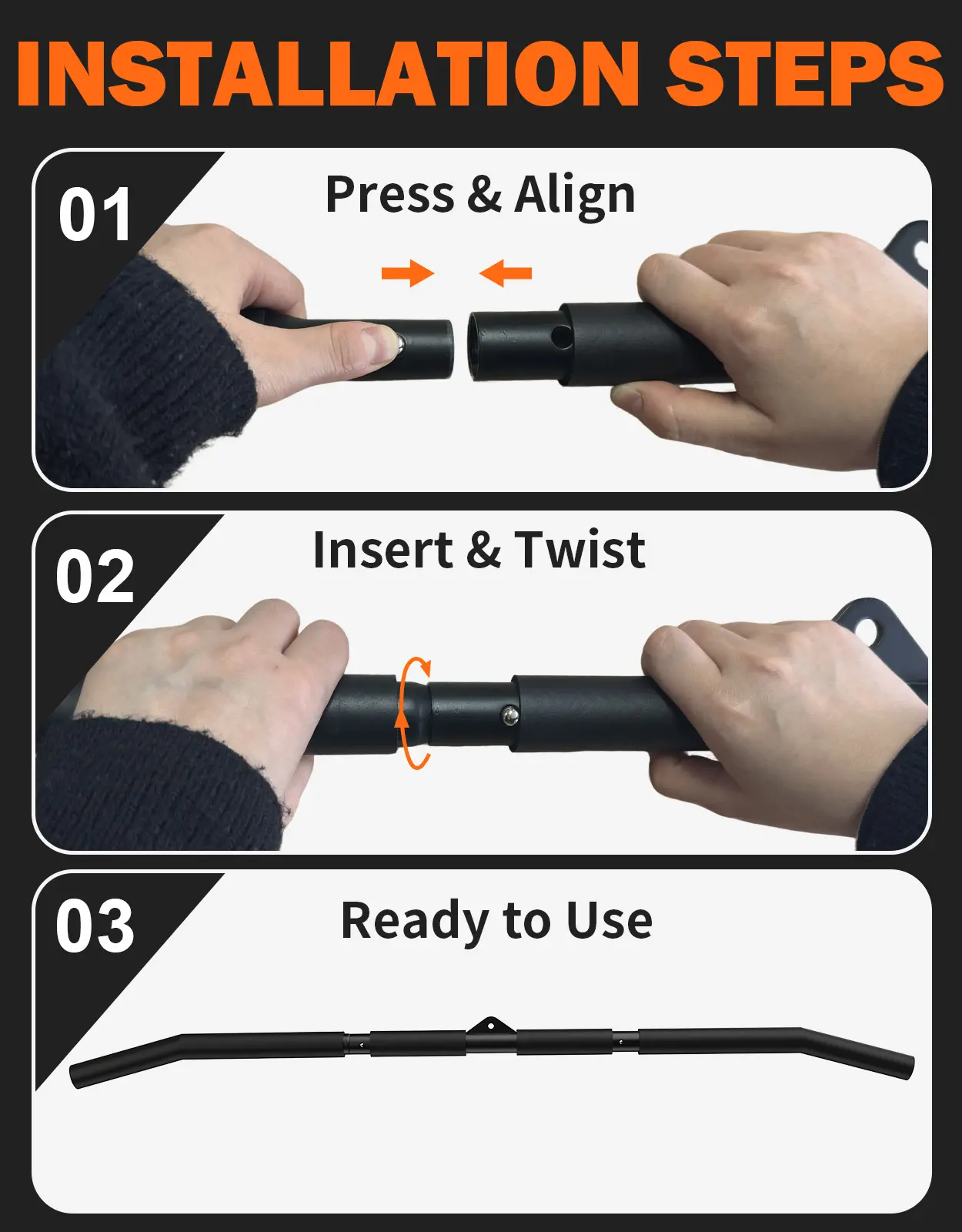 INSTALLATION STEPS

01

Press & Align

02

Insert & Twist

03

Ready to Use