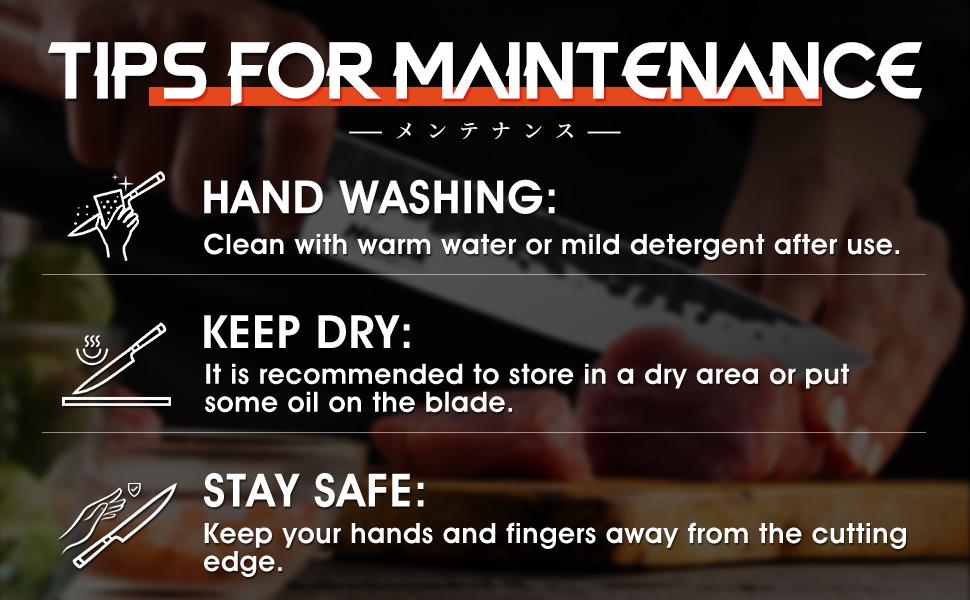 TIPS FOR MAINTENANCE

— メンテナンス —

HAND WASHING:
Clean with warm water or mild detergent after use.

KEEP DRY:
It is recommended to store in a dry area or put some oil on the blade.

STAY SAFE:
Keep your hands and fingers away from the cutting edge.