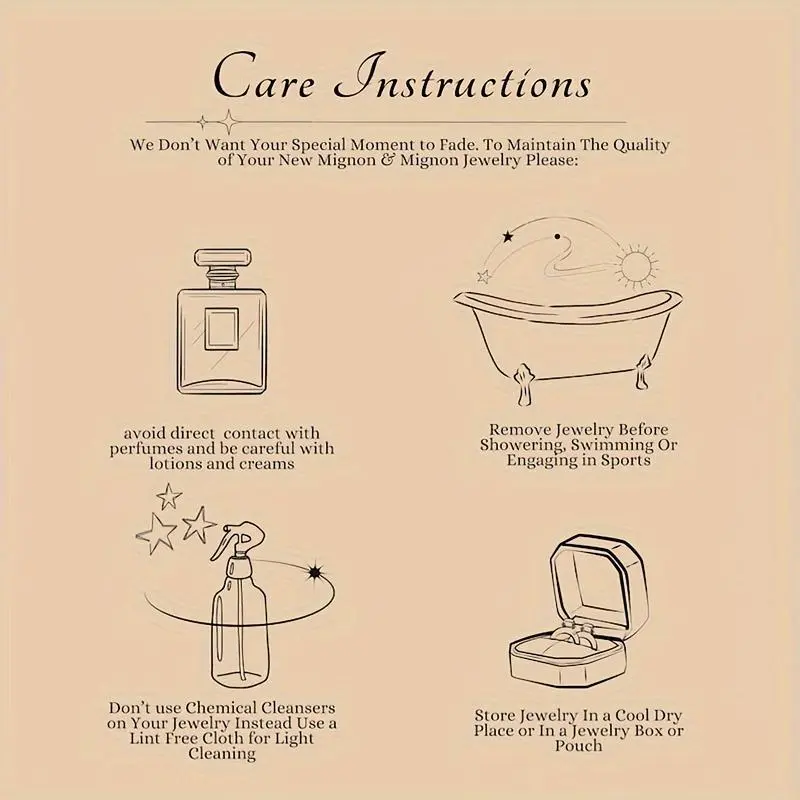 Care Instructions

We Don't Want Your Special Moment to Fade. To Maintain The Quality of Your New Mignon & Mignon Jewelry Please:

avoid direct contact with perfumes and be careful with lotions and creams

Remove Jewelry Before Showering, Swimming Or Engaging in Sports

Don't use Chemical Cleansers on Your Jewelry Instead Use a Lint Free Cloth for Light Cleaning

Store Jewelry In a Cool Dry Place or In a Jewelry Box or Pouch