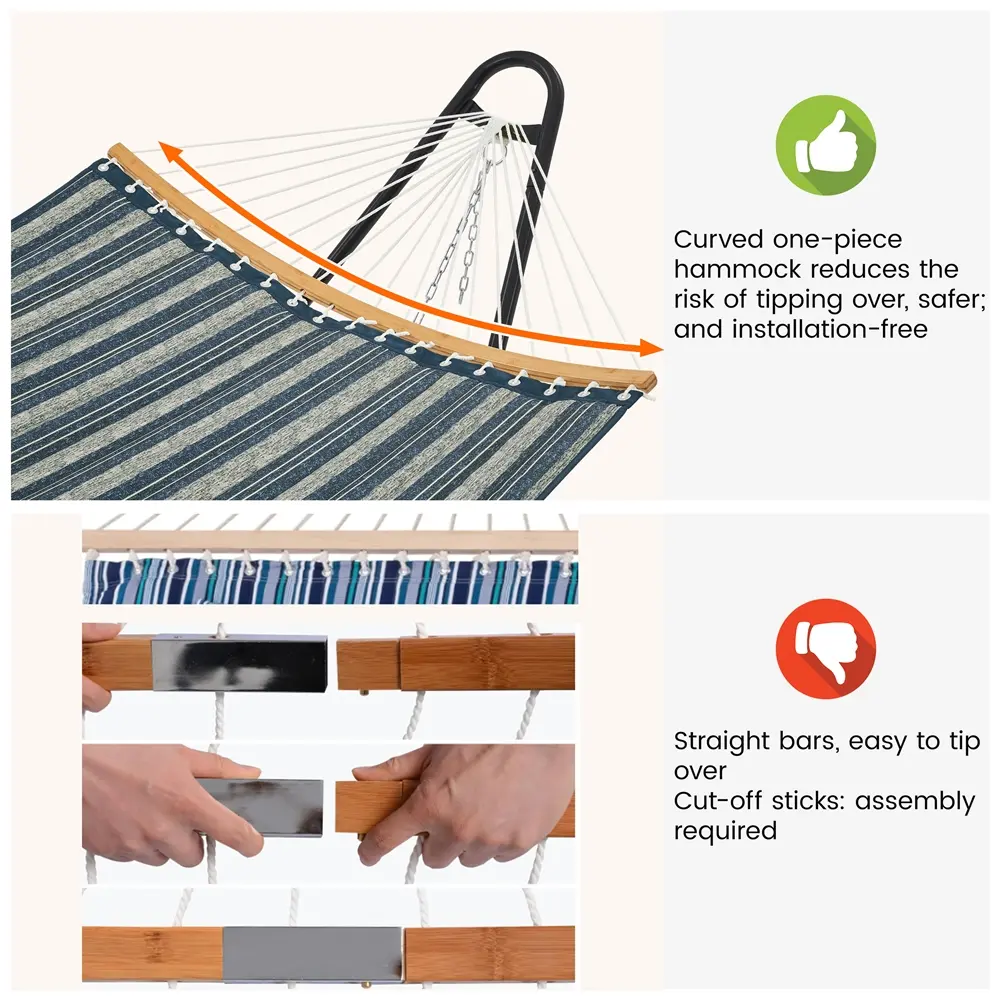 Curved one-piece hammock reduces the risk of tipping over, safer; and installation-free

Straight bars, easy to tip over
Cut-off sticks: assembly required