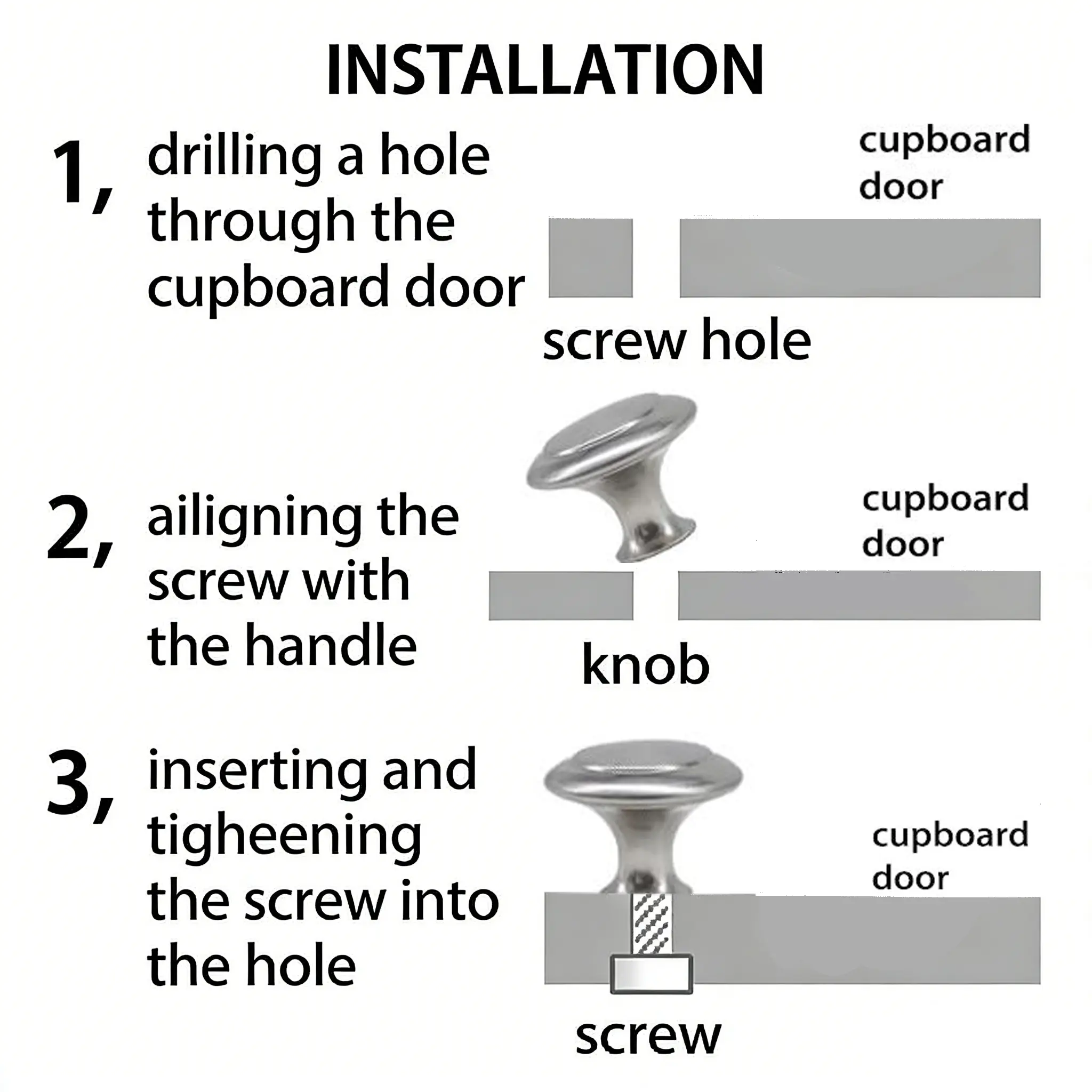 INSTALLATION

1, drilling a hole through the cupboard door

cupboard door

screw hole

2, ailigning the screw with the handle

cupboard door

knob

3, inserting and tigheening the screw into the hole

cupboard door

screw