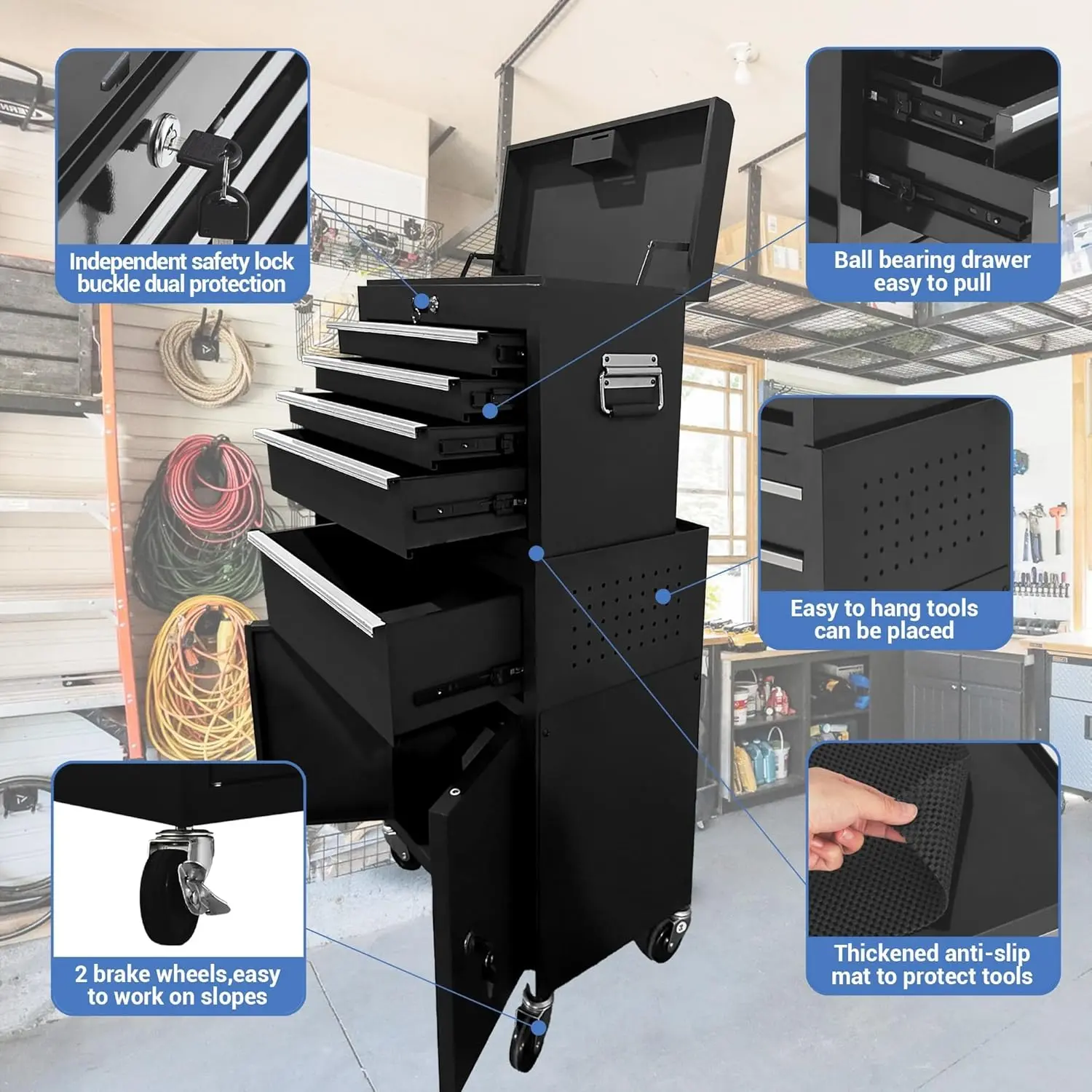 Independent safety lock buckle dual protection

Ball bearing drawer easy to pull

Easy to hang tools can be placed

2 brake wheels,easy to work on slopes

Thickened anti-slip mat to protect tools