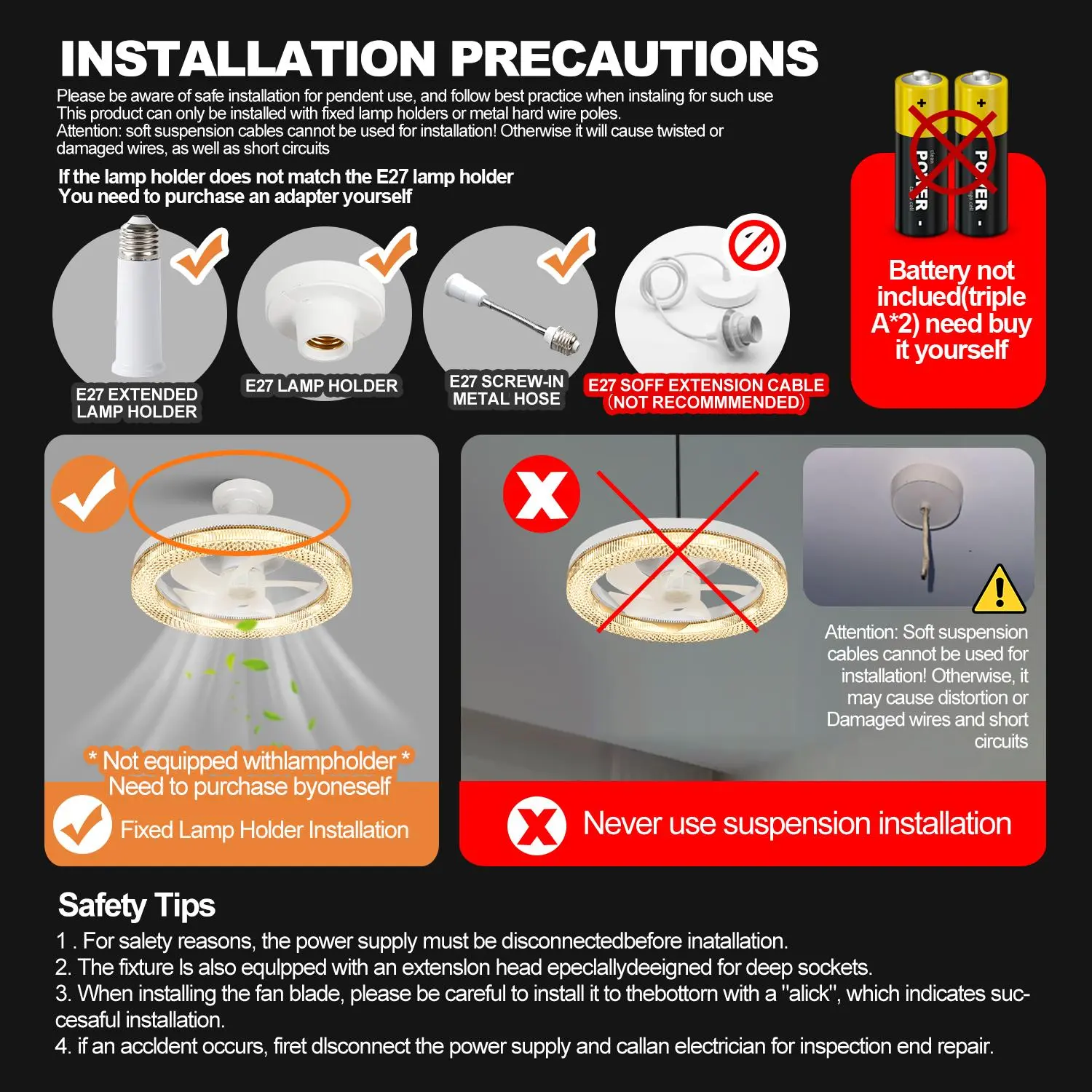 INSTALLATION PRECAUTIONS

Please be aware of safe installation for pendent use, and follow best practice when instaling for such use
This product can only be installed with fixed lamp holders or metal hard wire poles.
Attention: soft suspension cables cannot be used for installation! Otherwise it will cause twisted or damaged wires, as well as short circuits

If the lamp holder does not match the E27 lamp holder
You need to purchase an adapter yourself

E27 EXTENDED LAMP HOLDER

E27 LAMP HOLDER

E27 SCREW-IN METAL HOSE

E27 SOFF EXTENSION CABLE (NOT RECOMMMENDED)

POWER
POWER

Battery not inclued(triple A*2) need buy it yourself

* Not equipped withlampholder *
Need to purchase byoneself

Fixed Lamp Holder Installation

Attention: Soft suspension cables cannot be used for installation! Otherwise, it may cause distortion or Damaged wires and short circuits

Never use suspension installation

Safety Tips

1 . For salety reasons, the power supply must be disconnectedbefore inatallation.
2. The fixture ls also equlpped with an extenslon head epeclallydeeigned for deep sockets.
3. When installing the fan blade, please be careful to install it to thebottorn with a "alick", which indicates succesaful installation.
4. if an accldent occurs, firet dlsconnect the power supply and callan electrician for inspection end repair.