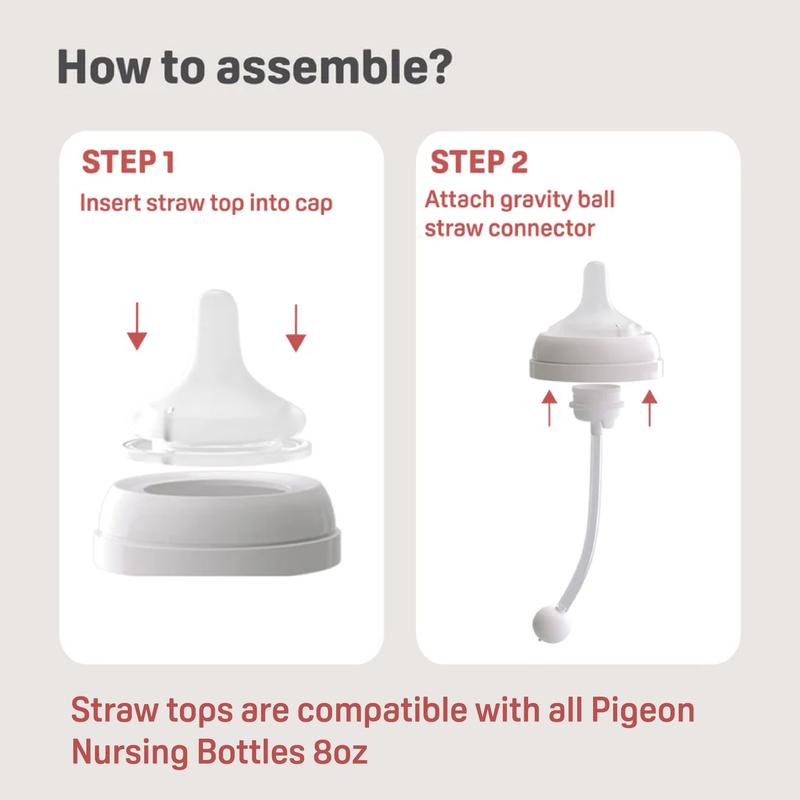 How to assemble?

STEP 1
Insert straw top into cap

STEP 2
Attach gravity ball straw connector

Straw tops are compatible with all Pigeon Nursing Bottles 8oz