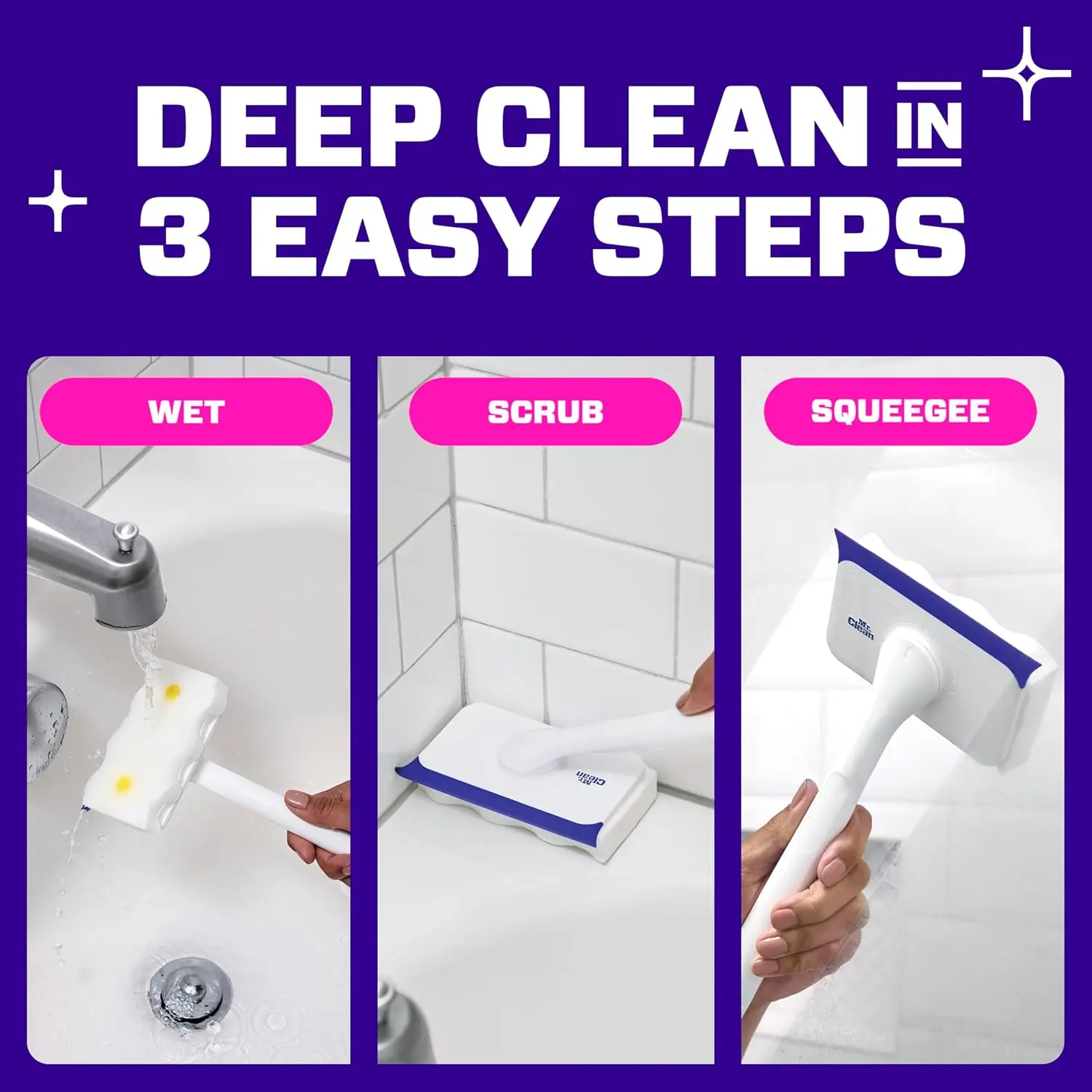 DEEP CLEAN IN 3 EASY STEPS

WET

SCRUB

Mr. Clean

SQUEEGEE

Mr. Clean