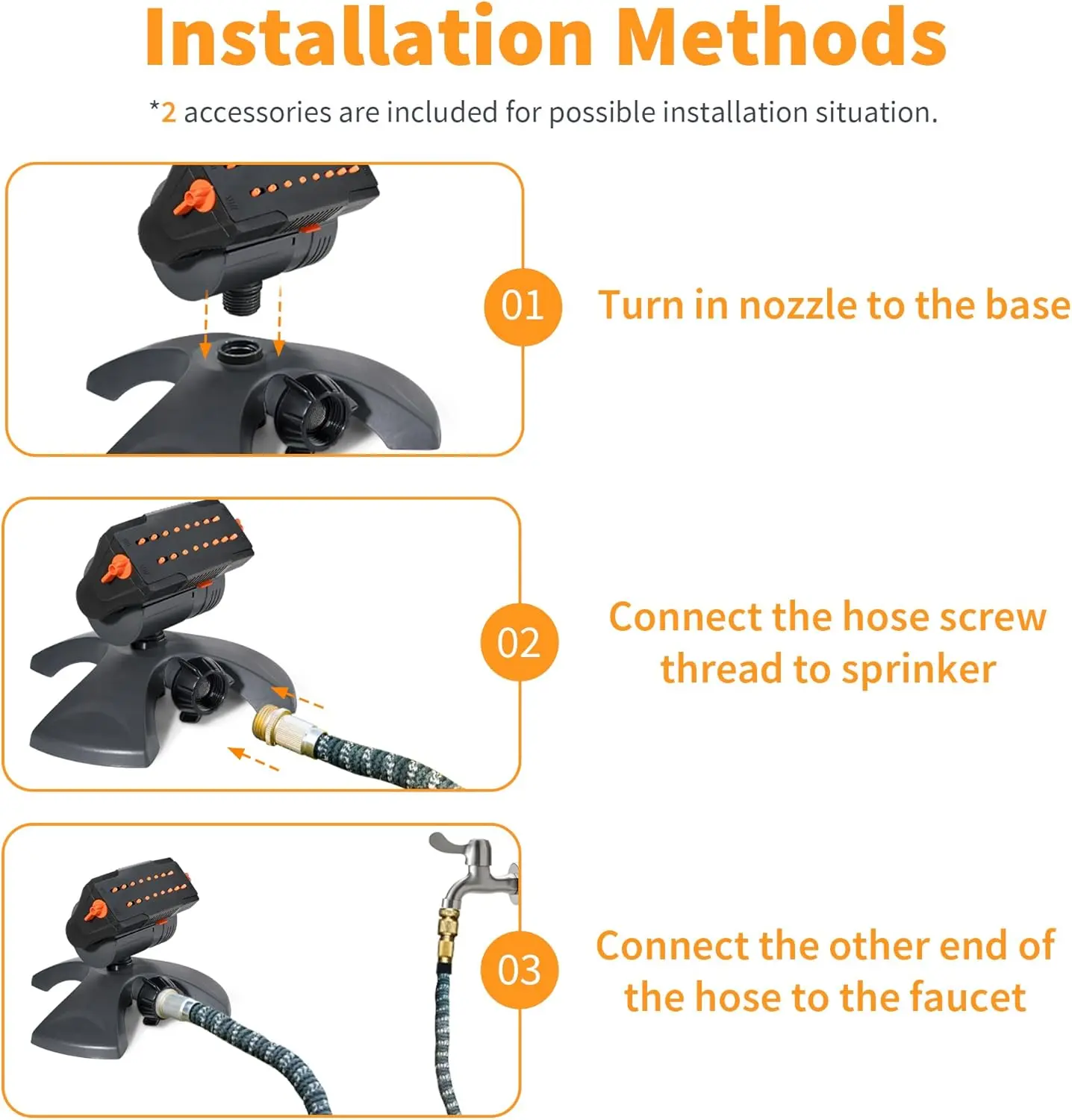 Installation Methods

*2 accessories are included for possible installation situation.

01 Turn in nozzle to the base

02 Connect the hose screw thread to sprinker

03 Connect the other end of the hose to the faucet