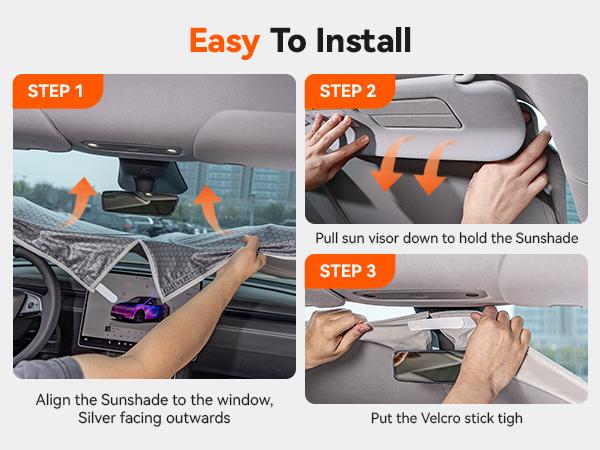 Easy To Install

STEP 1

Align the Sunshade to the window, Silver facing outwards

STEP 2

Pull sun visor down to hold the Sunshade

STEP 3

Put the Velcro stick tigh