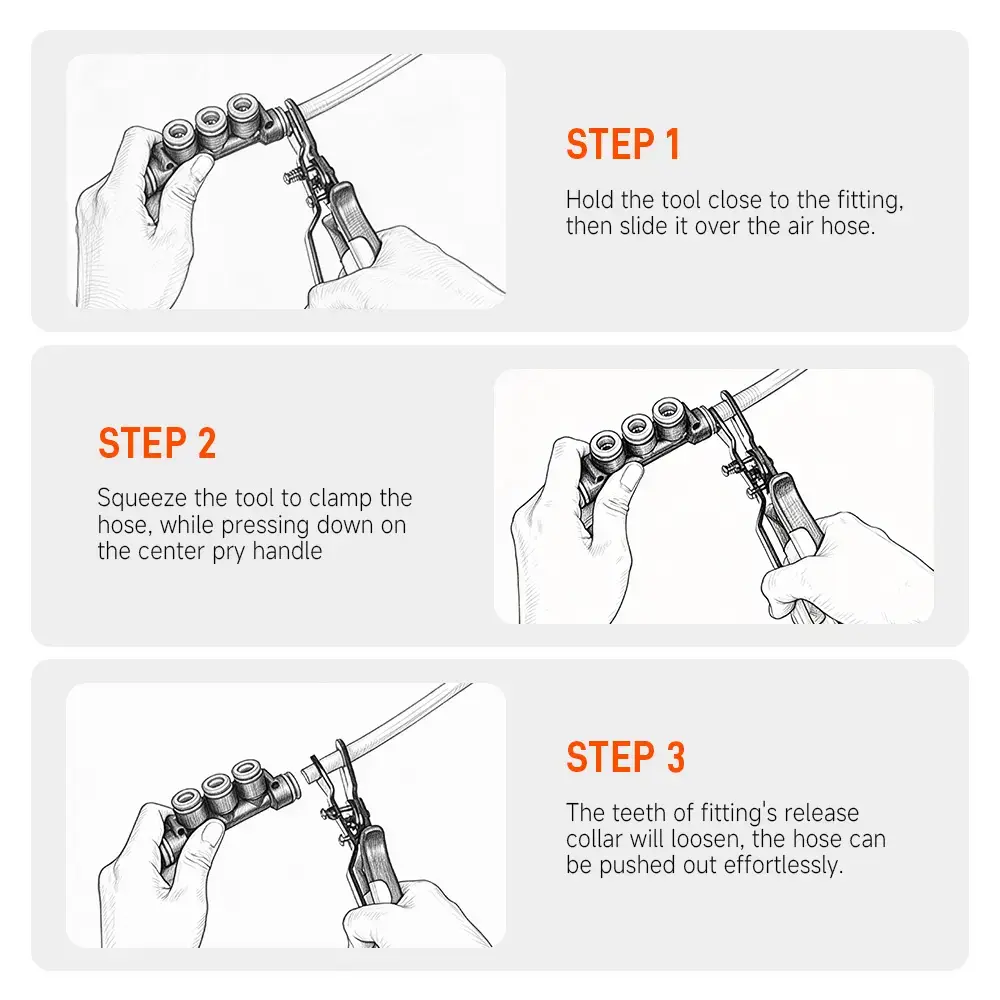 STEP 1

Hold the tool close to the fitting, then slide it over the air hose.

STEP 2

Squeeze the tool to clamp the hose, while pressing down on the center pry handle

STEP 3

The teeth of fitting's release collar will loosen, the hose can be pushed out effortlessly.