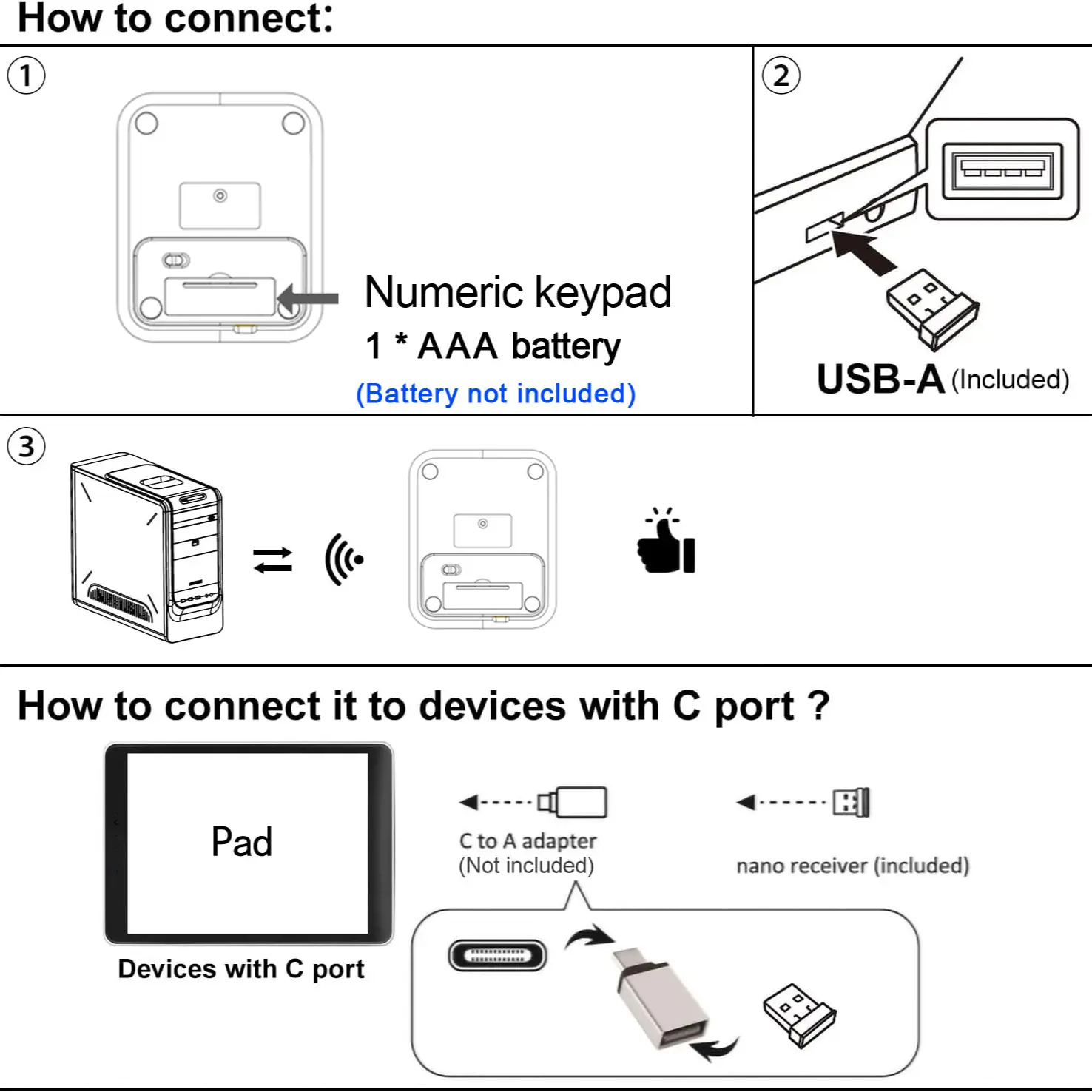 How to connect:

①

Numeric keypad
1 * AAA battery
(Battery not included)

②

USB-A (Included)

③

How to connect it to devices with C port ?

Pad

Devices with C port

C to A adapter
(Not included)

nano receiver (included)