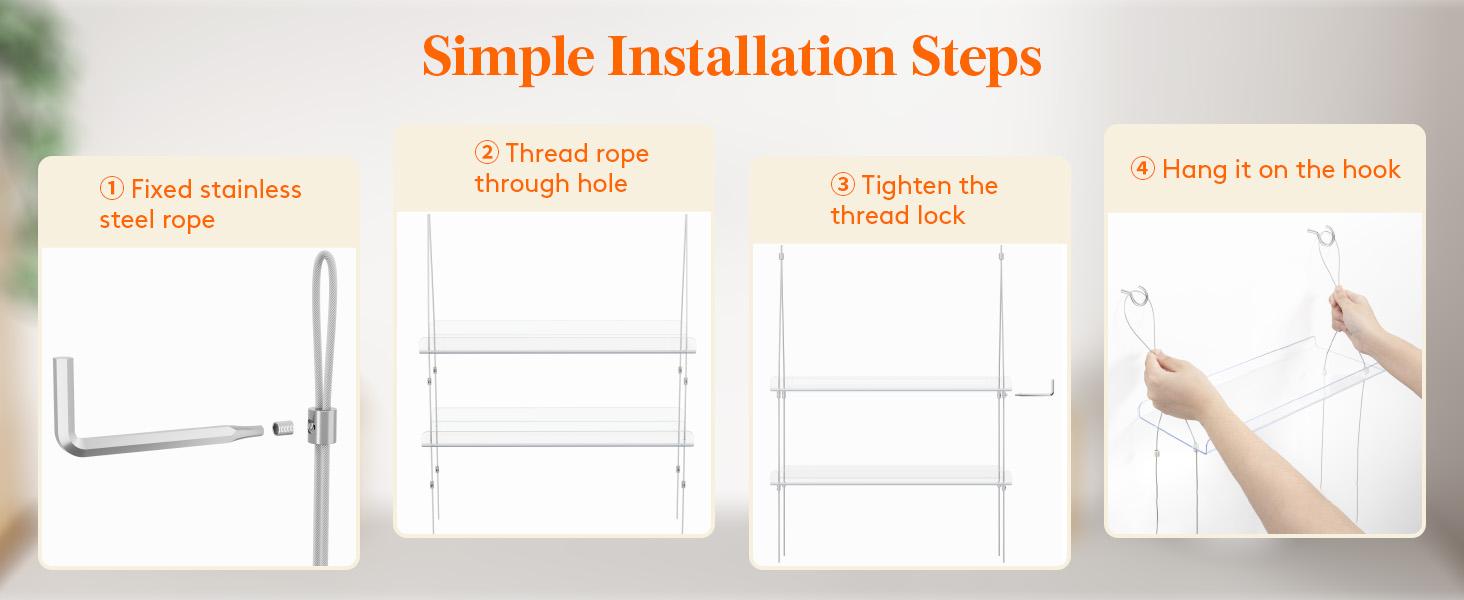 Simple Installation Steps

① Fixed stainless steel rope

② Thread rope through hole

③ Tighten the thread lock

④ Hang it on the hook