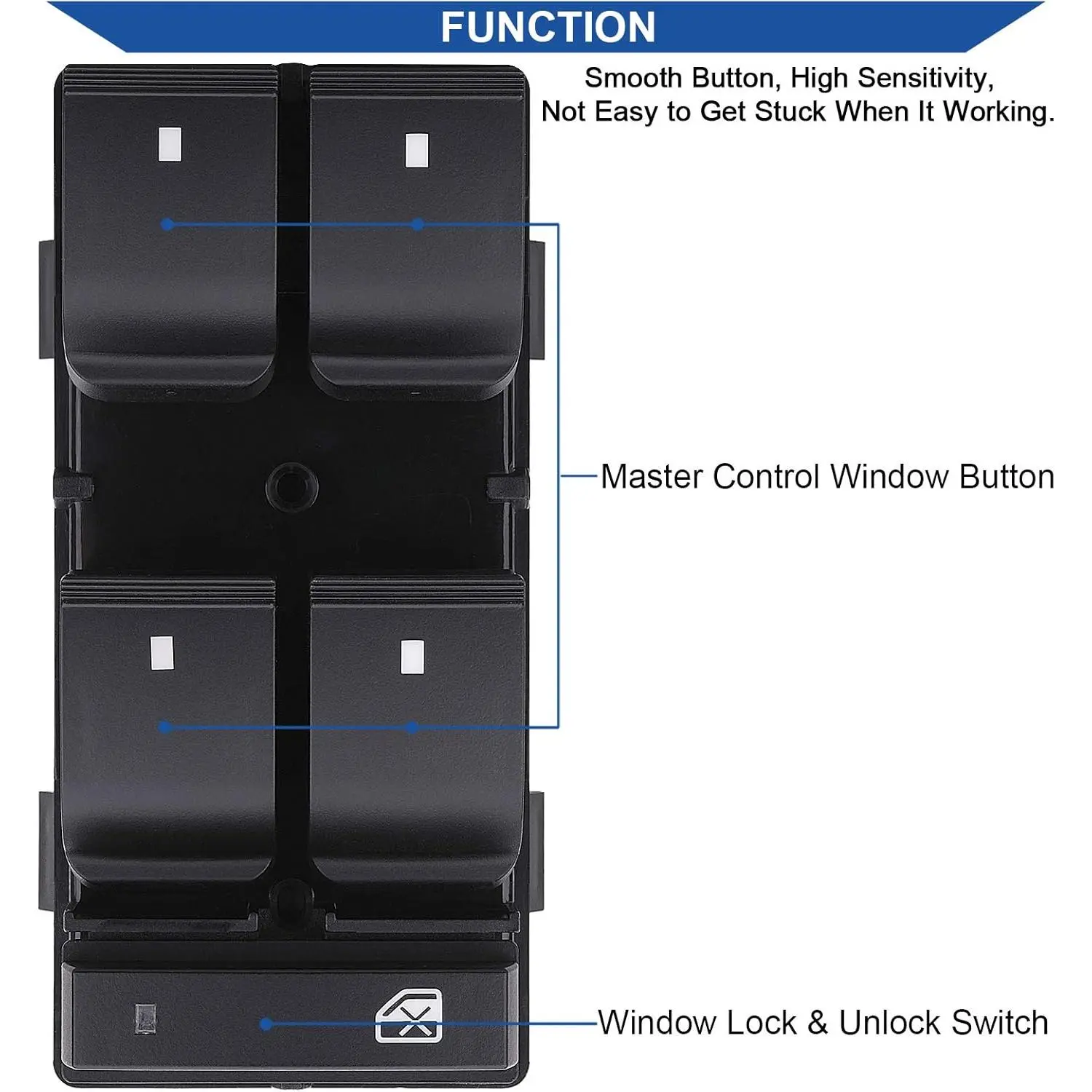 FUNCTION

Smooth Button, High Sensitivity, Not Easy to Get Stuck When It Working.

Master Control Window Button

Window Lock & Unlock Switch